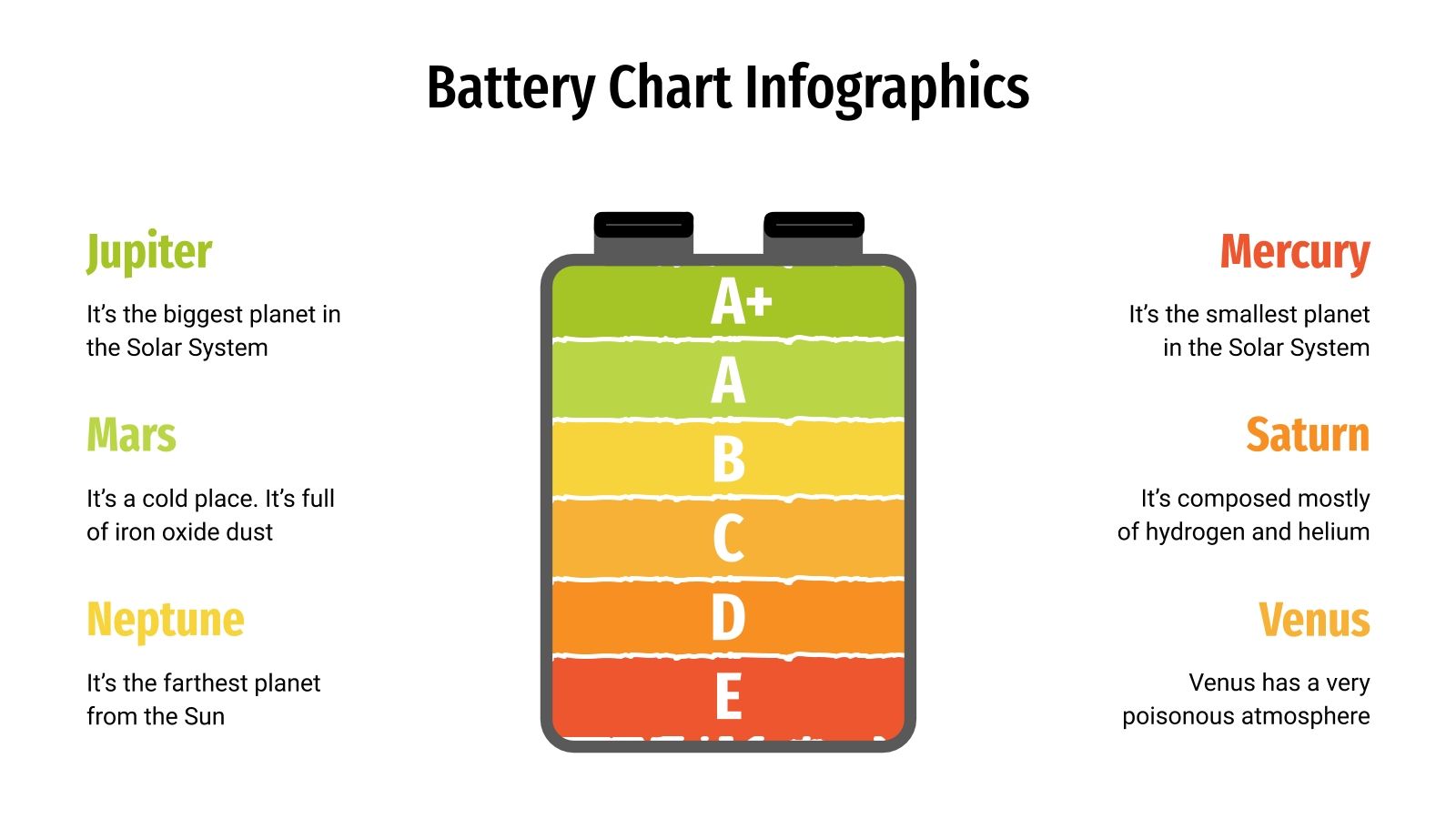 Battery Chart Infographics

Jupiter

It's the biggest planet in the Solar System

Mars

It's a cold place. It's full of iron oxide dust

Neptune

It's the farthest planet from the Sun

A+
A
B
C
D
E

Mercury

It's the smallest planet in the Solar System

Saturn

It's composed mostly of hydrogen and helium

Venus

Venus has a very poisonous atmosphere