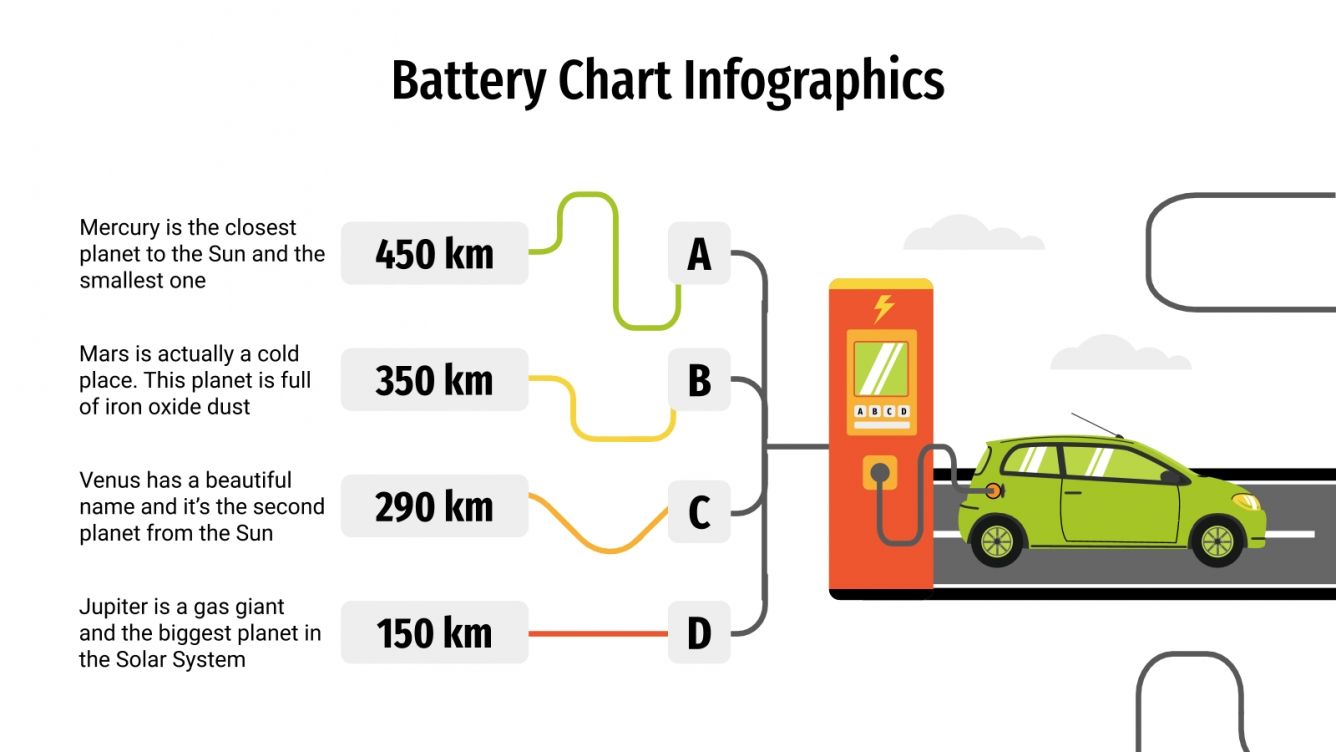 Battery Chart Infographics

Mercury is the closest planet to the Sun and the smallest one

450 km

A

Mars is actually a cold place. This planet is full of iron oxide dust

350 km

B

Venus has a beautiful name and it's the second planet from the Sun

290 km

C

Jupiter is a gas giant and the biggest planet in the Solar System

150 km

D

A B C D