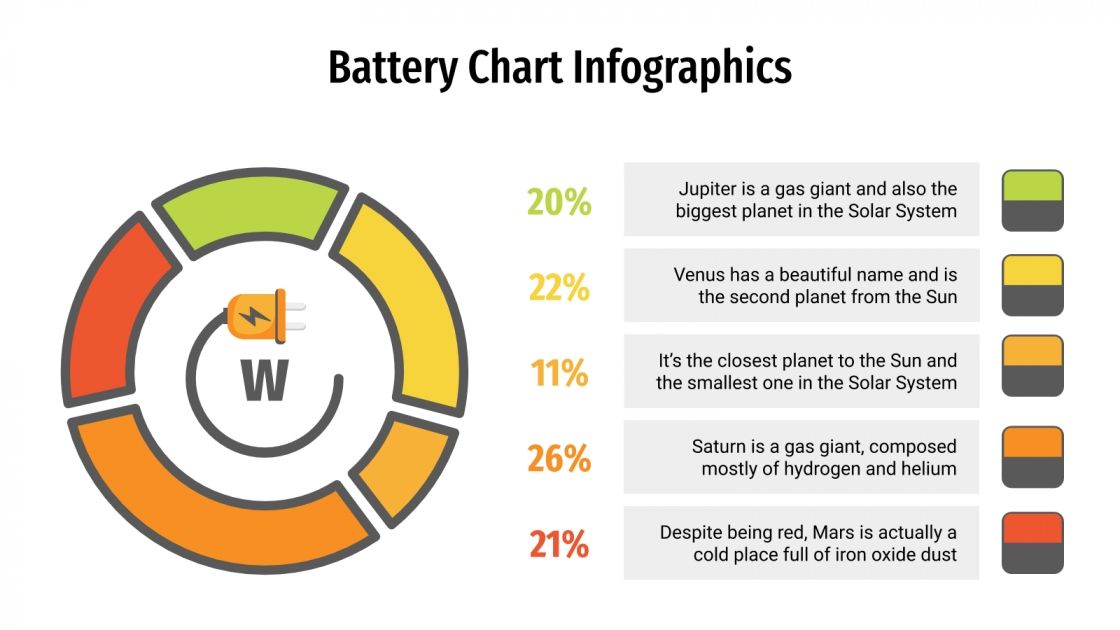 Battery Chart Infographics

W

20%
Jupiter is a gas giant and also the biggest planet in the Solar System

22%
Venus has a beautiful name and is the second planet from the Sun

11%
It's the closest planet to the Sun and the smallest one in the Solar System

26%
Saturn is a gas giant, composed mostly of hydrogen and helium

21%
Despite being red, Mars is actually a cold place full of iron oxide dust