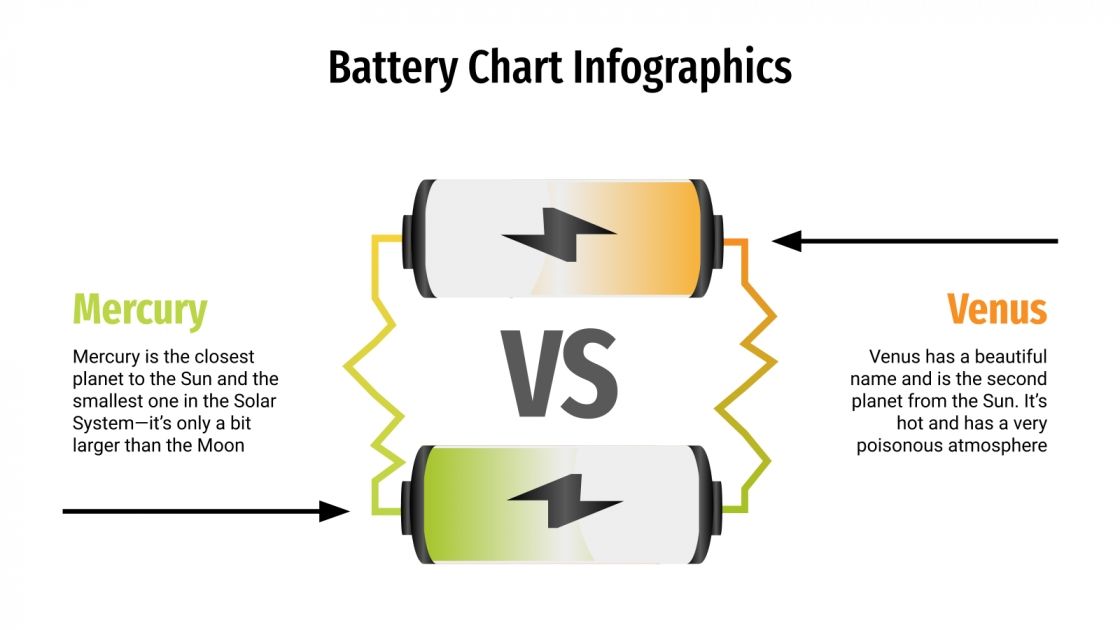 Battery Chart Infographics

Mercury

Mercury is the closest planet to the Sun and the smallest one in the Solar System—it's only a bit larger than the Moon

VS

Venus

Venus has a beautiful name and is the second planet from the Sun. It's hot and has a very poisonous atmosphere