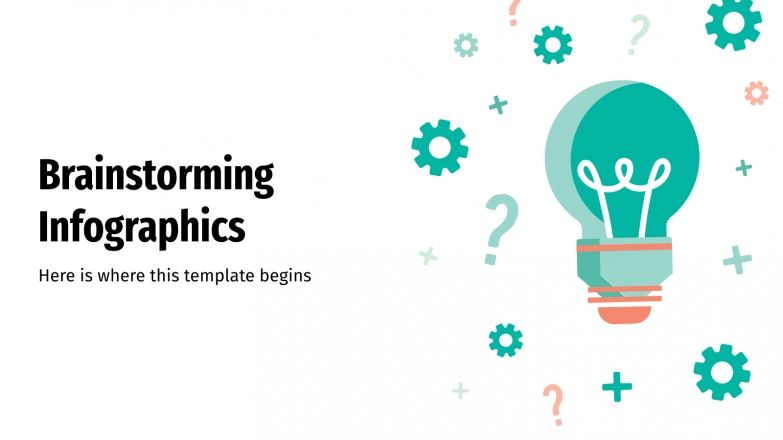 Brainstorming Infographics

Here is where this template begins