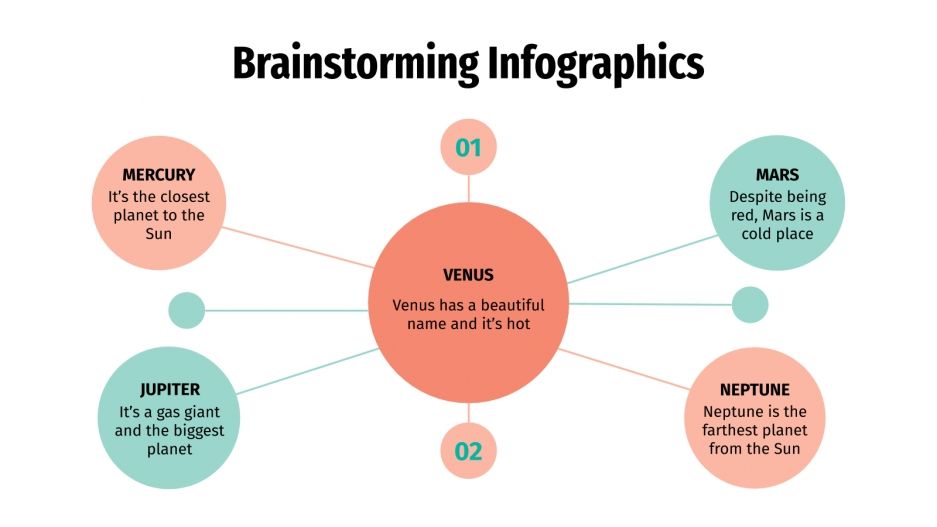 Brainstorming Infographics

01

MERCURY
It's the closest planet to the Sun

MARS
Despite being red, Mars is a cold place

VENUS
Venus has a beautiful name and it's hot

JUPITER
It's a gas giant and the biggest planet

NEPTUNE
Neptune is the farthest planet from the Sun

02