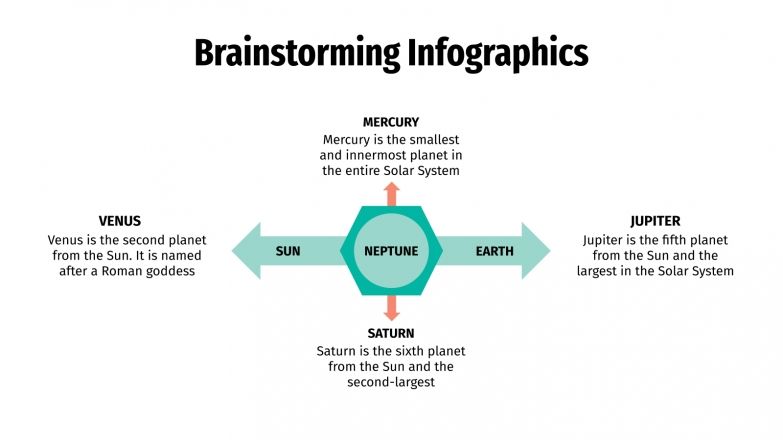 Brainstorming Infographics

MERCURY
Mercury is the smallest and innermost planet in the entire Solar System

VENUS
Venus is the second planet from the Sun. It is named after a Roman goddess

SUN

NEPTUNE

EARTH

JUPITER
Jupiter is the fifth planet from the Sun and the largest in the Solar System

SATURN
Saturn is the sixth planet from the Sun and the second-largest