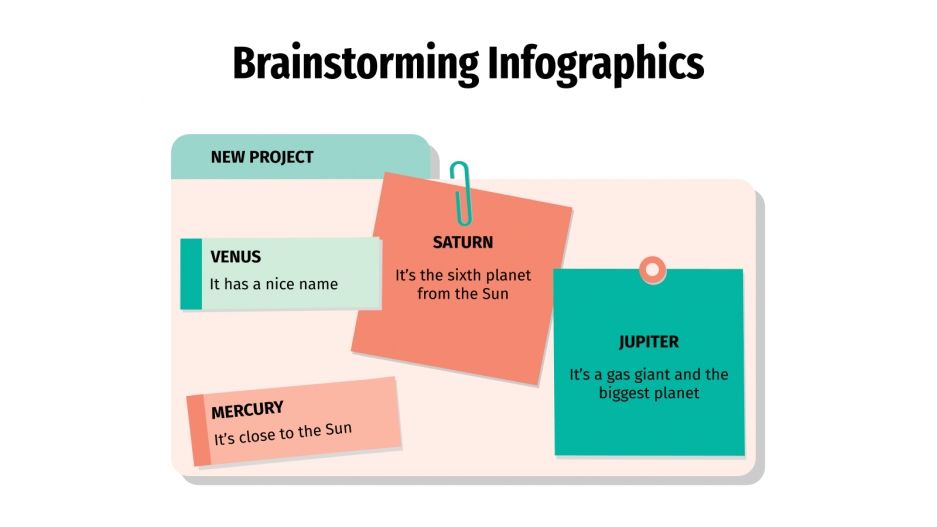 Brainstorming Infographics

NEW PROJECT

VENUS
It has a nice name

SATURN
It's the sixth planet from the Sun

JUPITER
It's a gas giant and the biggest planet

MERCURY
It's close to the Sun