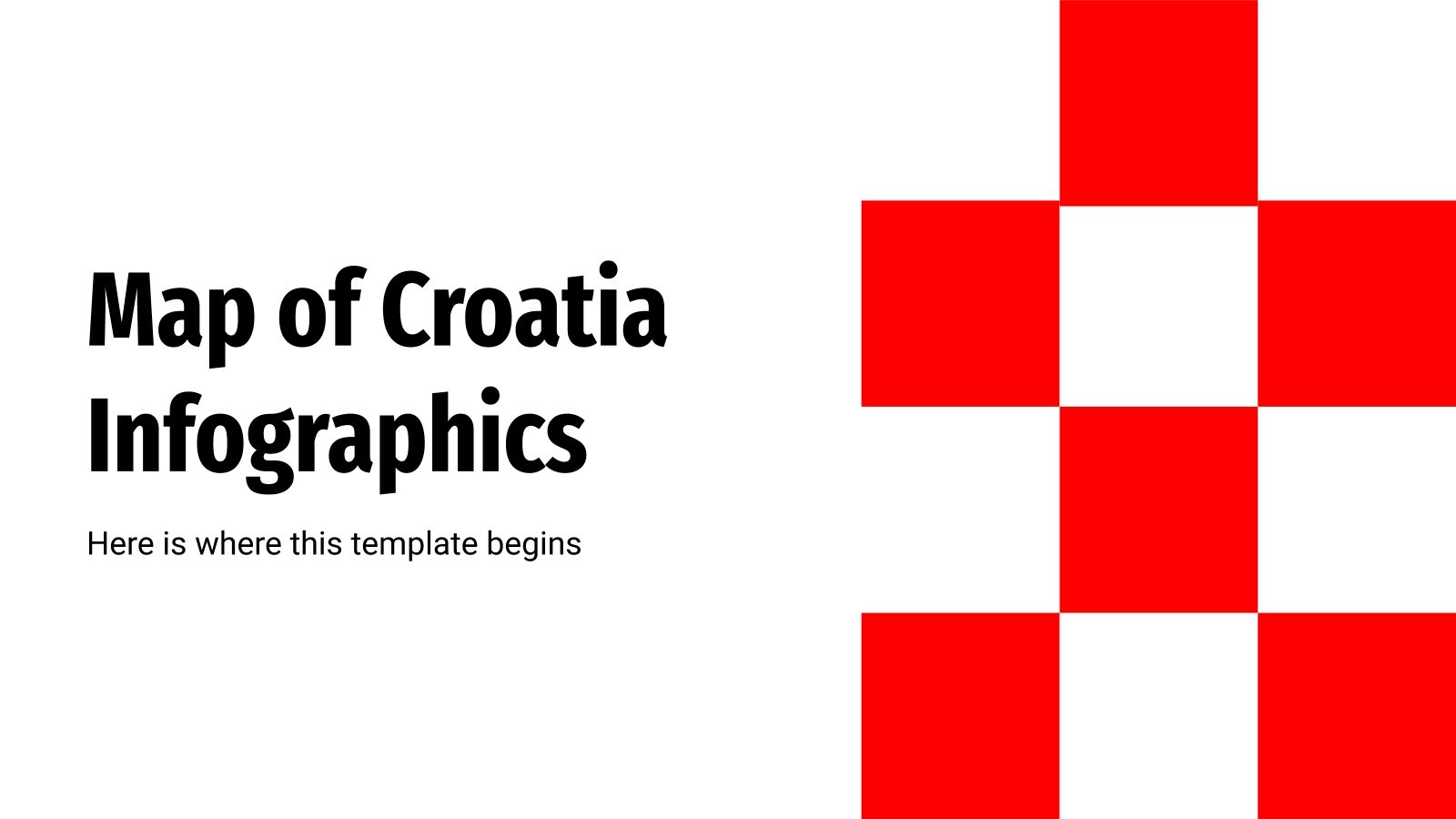 Map of Croatia Infographics

Here is where this template begins