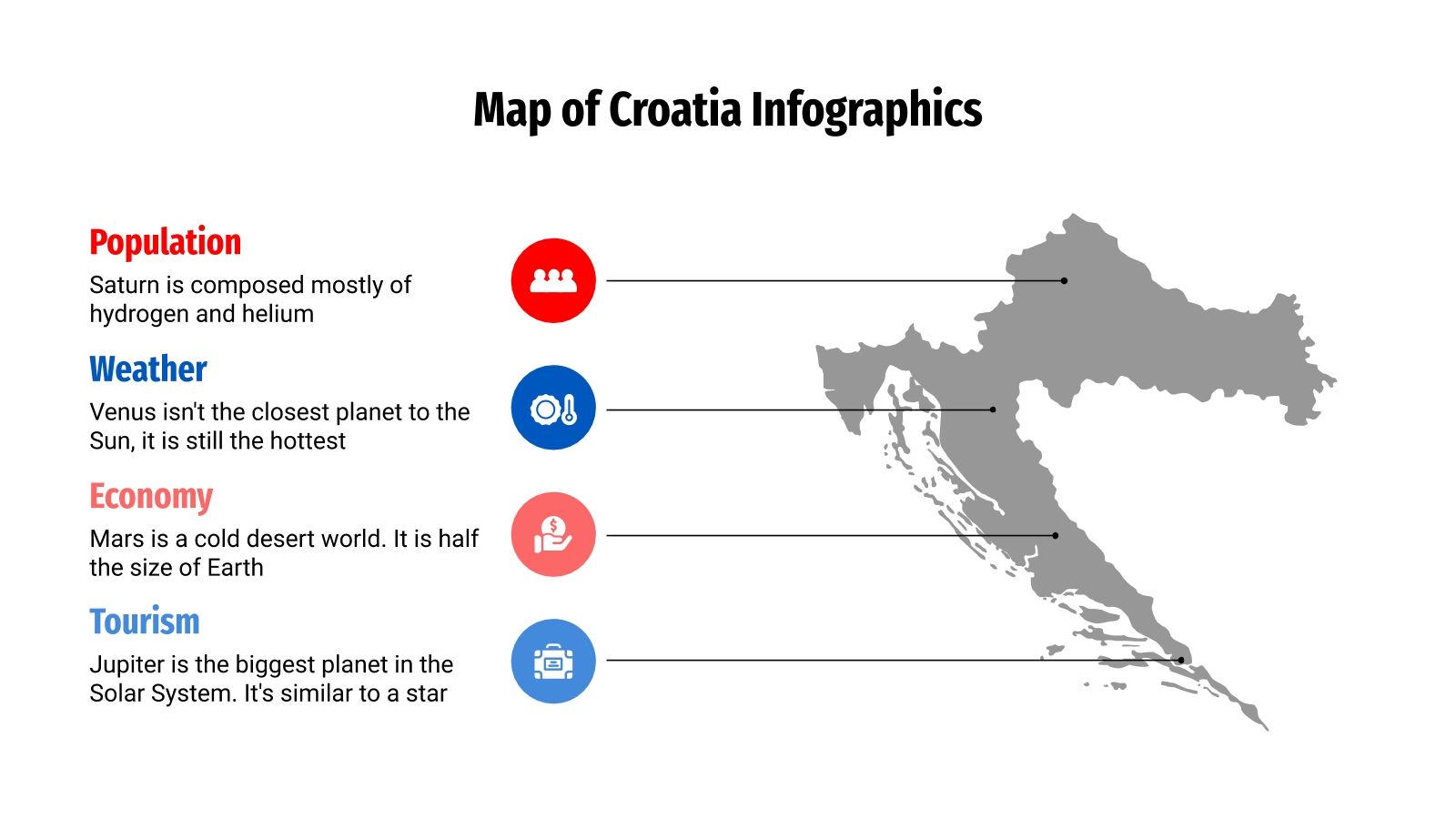 Map of Croatia Infographics

Population
Saturn is composed mostly of hydrogen and helium

Weather
Venus isn't the closest planet to the Sun, it is still the hottest

Economy
Mars is a cold desert world. It is half the size of Earth

Tourism
Jupiter is the biggest planet in the Solar System. It's similar to a star