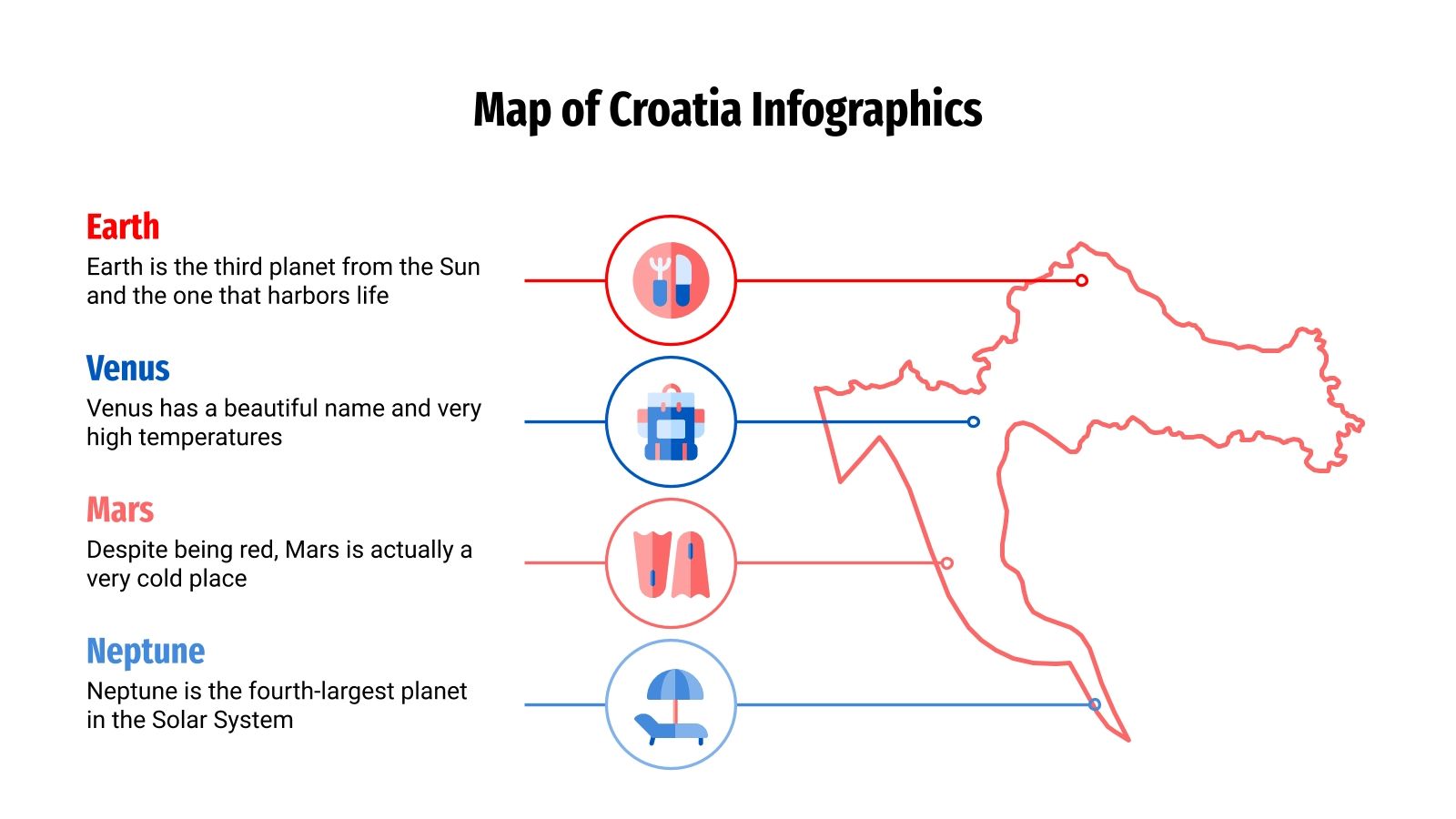 Map of Croatia Infographics

Earth

Earth is the third planet from the Sun and the one that harbors life

Venus

Venus has a beautiful name and very high temperatures

Mars

Despite being red, Mars is actually a very cold place

Neptune

Neptune is the fourth-largest planet in the Solar System