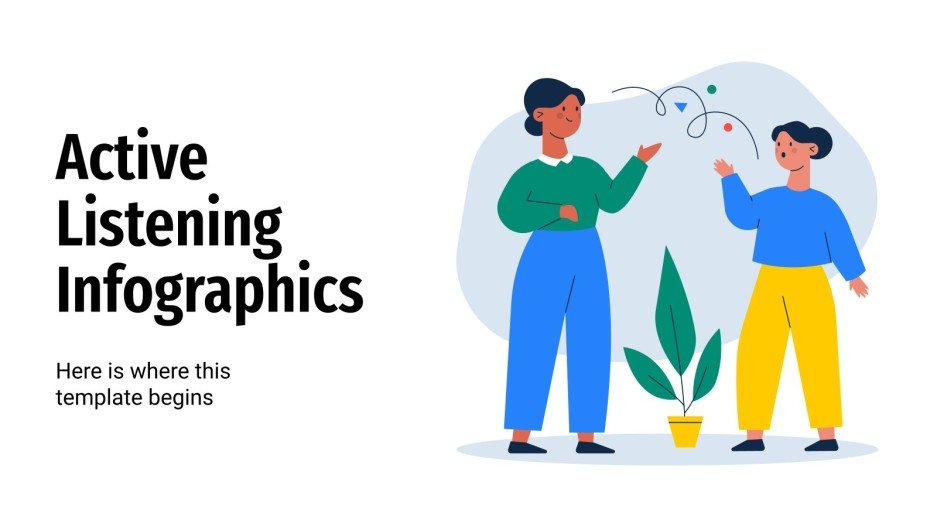 Active Listening Infographics

Here is where this template begins