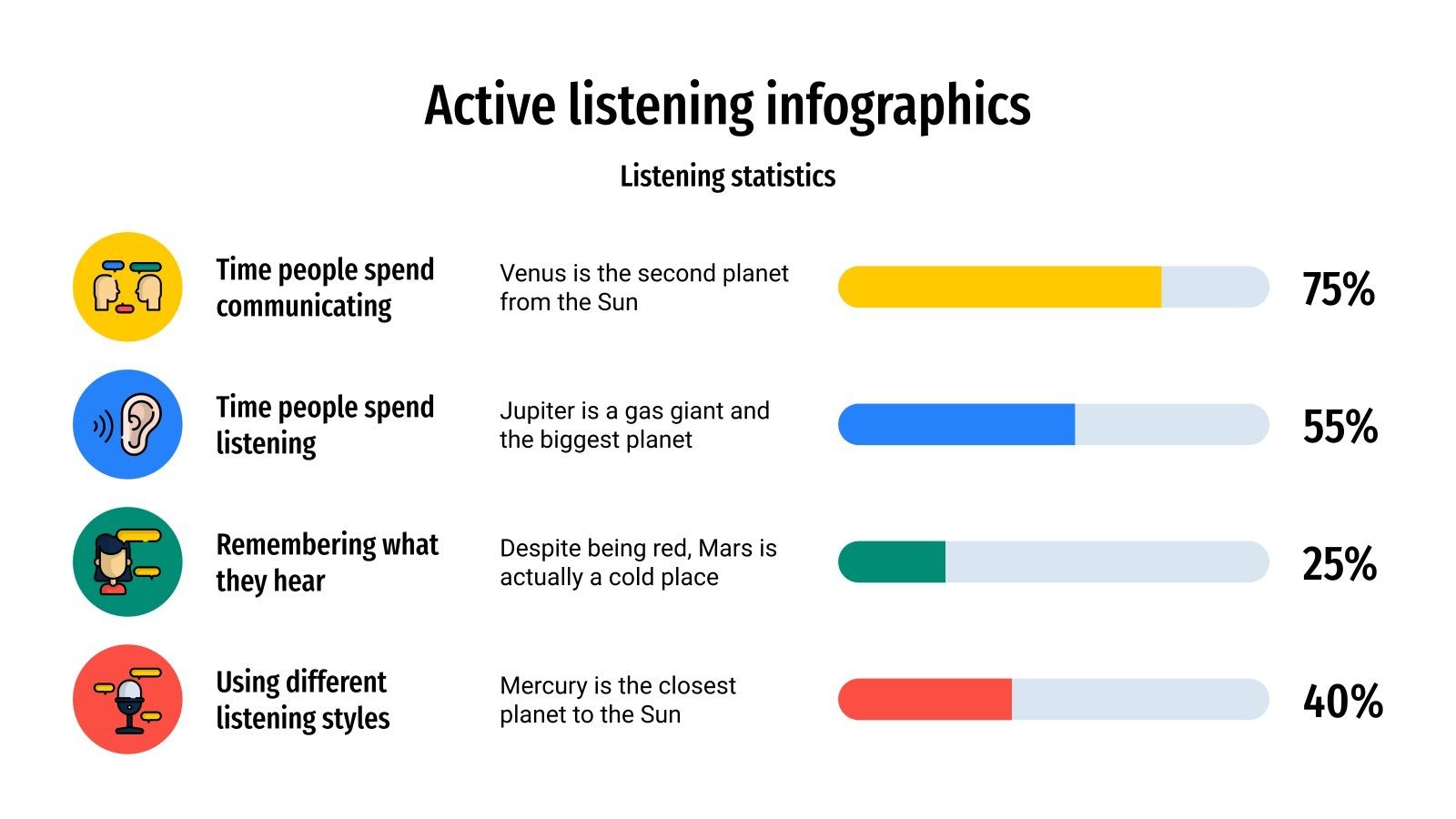 Active listening infographics

Listening statistics

Time people spend communicating

Venus is the second planet from the Sun

75%

Time people spend listening

Jupiter is a gas giant and the biggest planet

55%

Remembering what they hear

Despite being red, Mars is actually a cold place

25%

Using different listening styles

Mercury is the closest planet to the Sun

40%