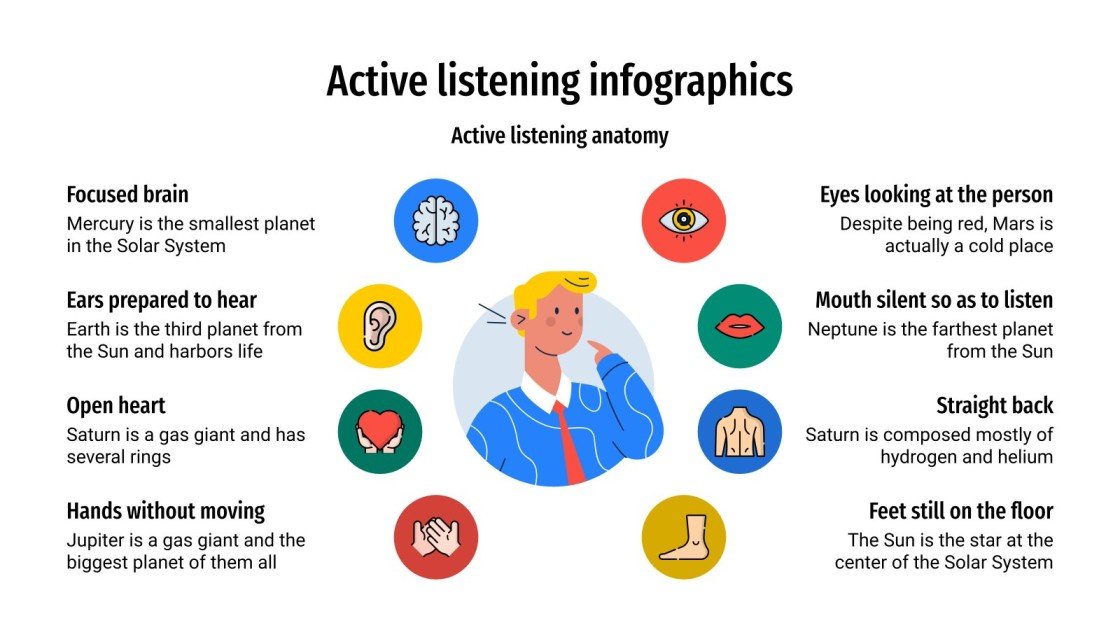 Active listening infographics

Active listening anatomy

Focused brain
Mercury is the smallest planet in the Solar System

Ears prepared to hear
Earth is the third planet from the Sun and harbors life

Open heart
Saturn is a gas giant and has several rings

Hands without moving
Jupiter is a gas giant and the biggest planet of them all

Eyes looking at the person
Despite being red, Mars is actually a cold place

Mouth silent so as to listen
Neptune is the farthest planet from the Sun

Straight back
Saturn is composed mostly of hydrogen and helium

Feet still on the floor
The Sun is the star at the center of the Solar System