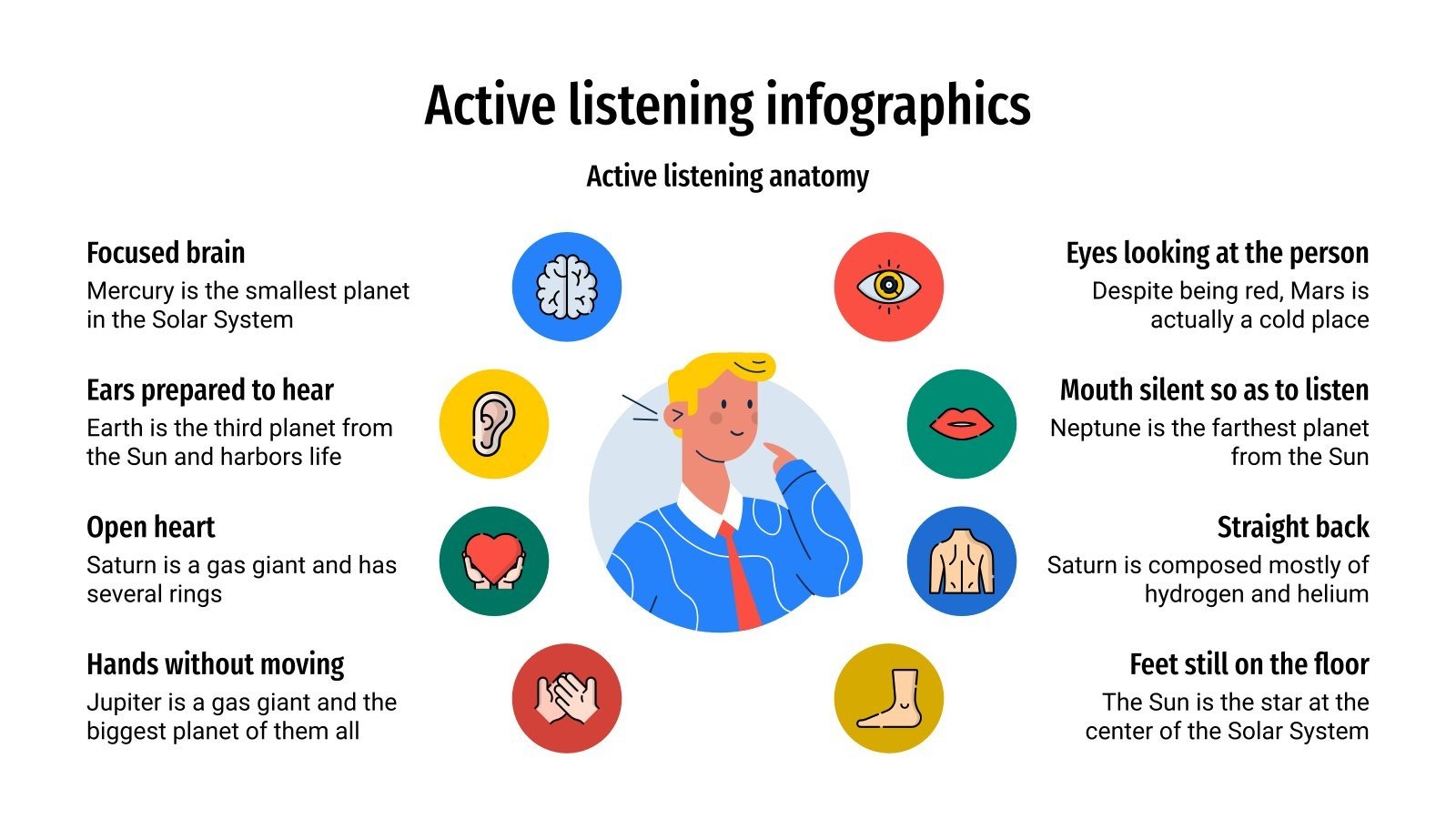 Active listening infographics

Active listening anatomy

Focused brain
Mercury is the smallest planet in the Solar System

Ears prepared to hear
Earth is the third planet from the Sun and harbors life

Open heart
Saturn is a gas giant and has several rings

Hands without moving
Jupiter is a gas giant and the biggest planet of them all

Eyes looking at the person
Despite being red, Mars is actually a cold place

Mouth silent so as to listen
Neptune is the farthest planet from the Sun

Straight back
Saturn is composed mostly of hydrogen and helium

Feet still on the floor
The Sun is the star at the center of the Solar System