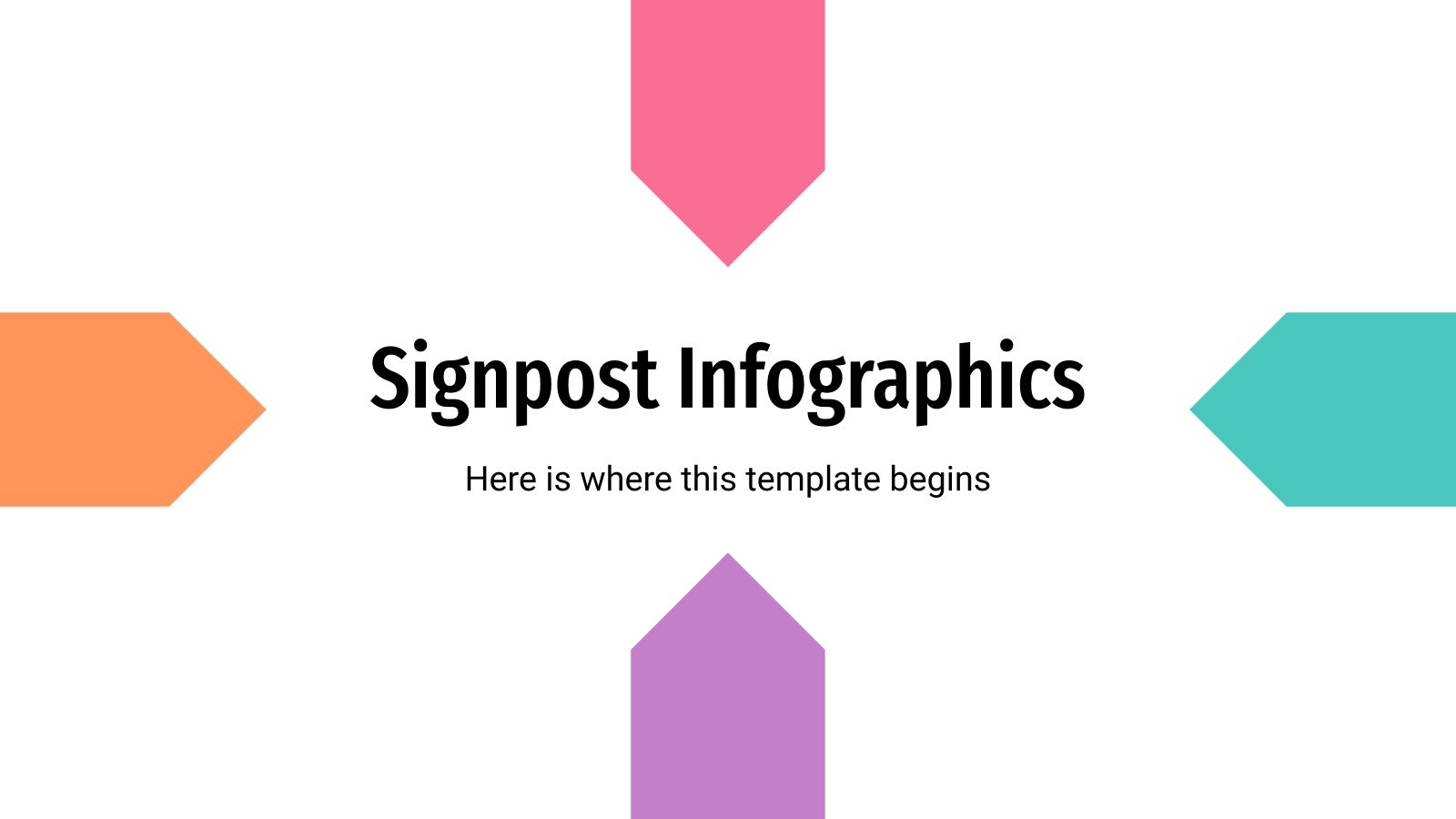 Signpost Infographics

Here is where this template begins