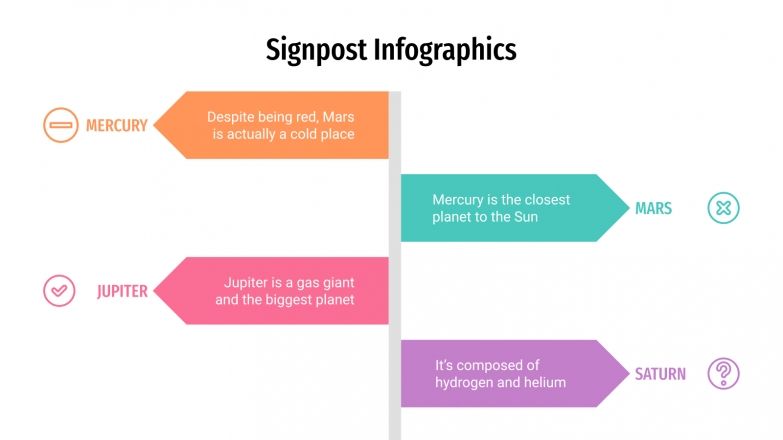 Signpost Infographics

MERCURY

Despite being red, Mars is actually a cold place

Mercury is the closest planet to the Sun

MARS

JUPITER

Jupiter is a gas giant and the biggest planet

It's composed of hydrogen and helium

SATURN