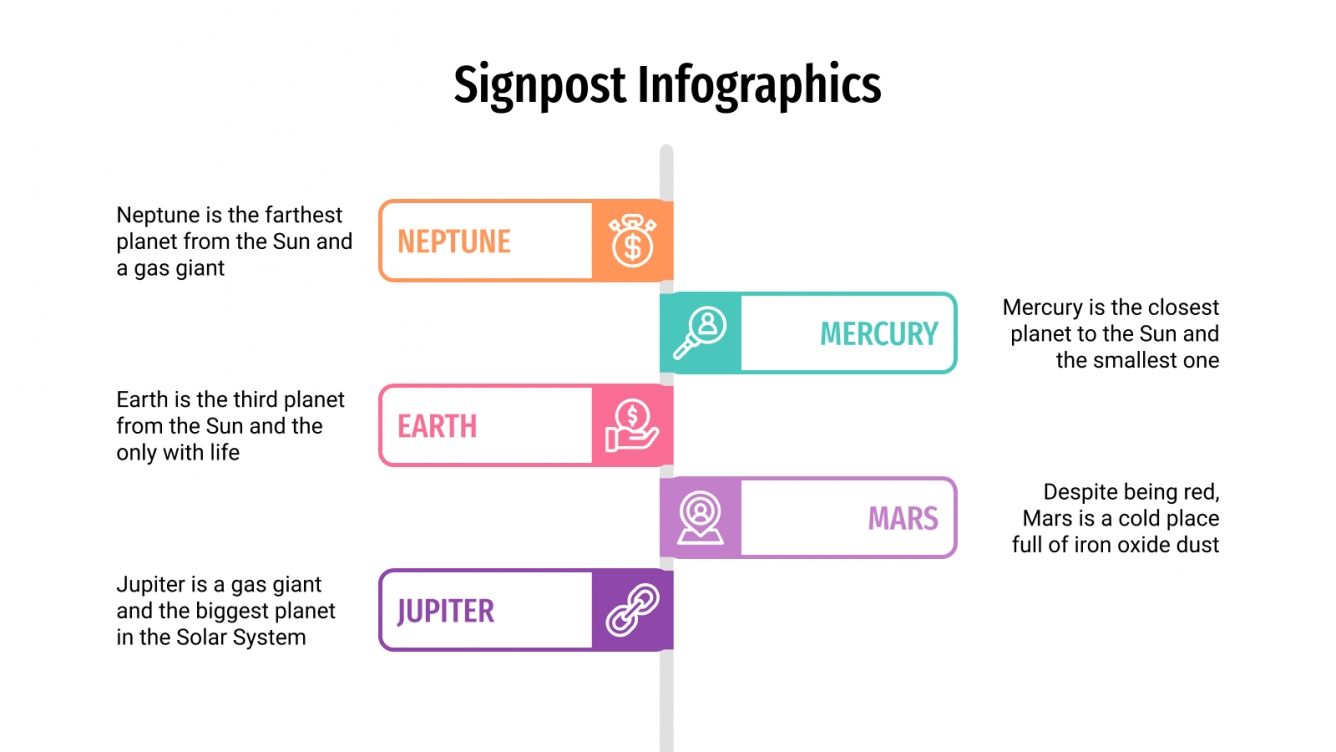 Signpost Infographics

Neptune is the farthest planet from the Sun and a gas giant

NEPTUNE

MERCURY

Mercury is the closest planet to the Sun and the smallest one

Earth is the third planet from the Sun and the only with life

EARTH

MARS

Despite being red, Mars is a cold place full of iron oxide dust

Jupiter is a gas giant and the biggest planet in the Solar System

JUPITER