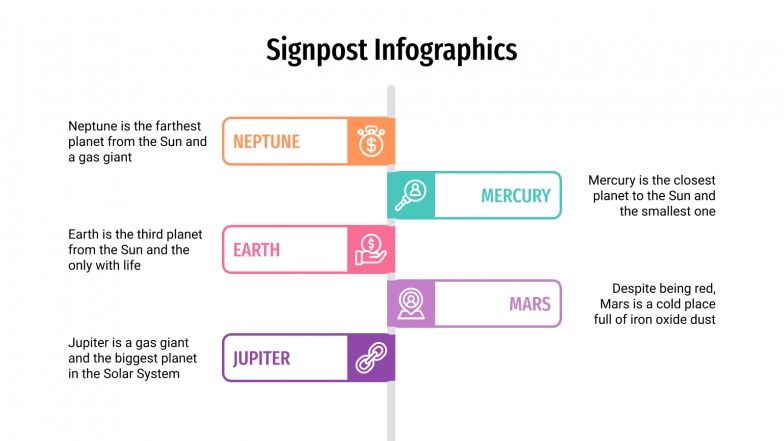 Signpost Infographics

Neptune is the farthest planet from the Sun and a gas giant

NEPTUNE

MERCURY

Mercury is the closest planet to the Sun and the smallest one

Earth is the third planet from the Sun and the only with life

EARTH

MARS

Despite being red, Mars is a cold place full of iron oxide dust

Jupiter is a gas giant and the biggest planet in the Solar System

JUPITER