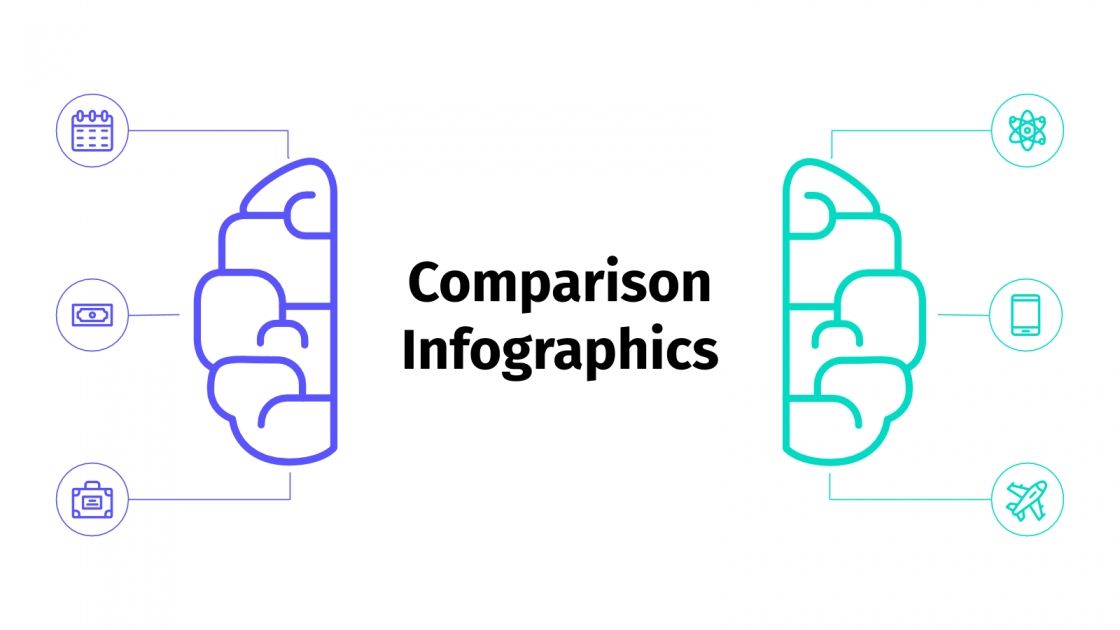 Comparison Infographics