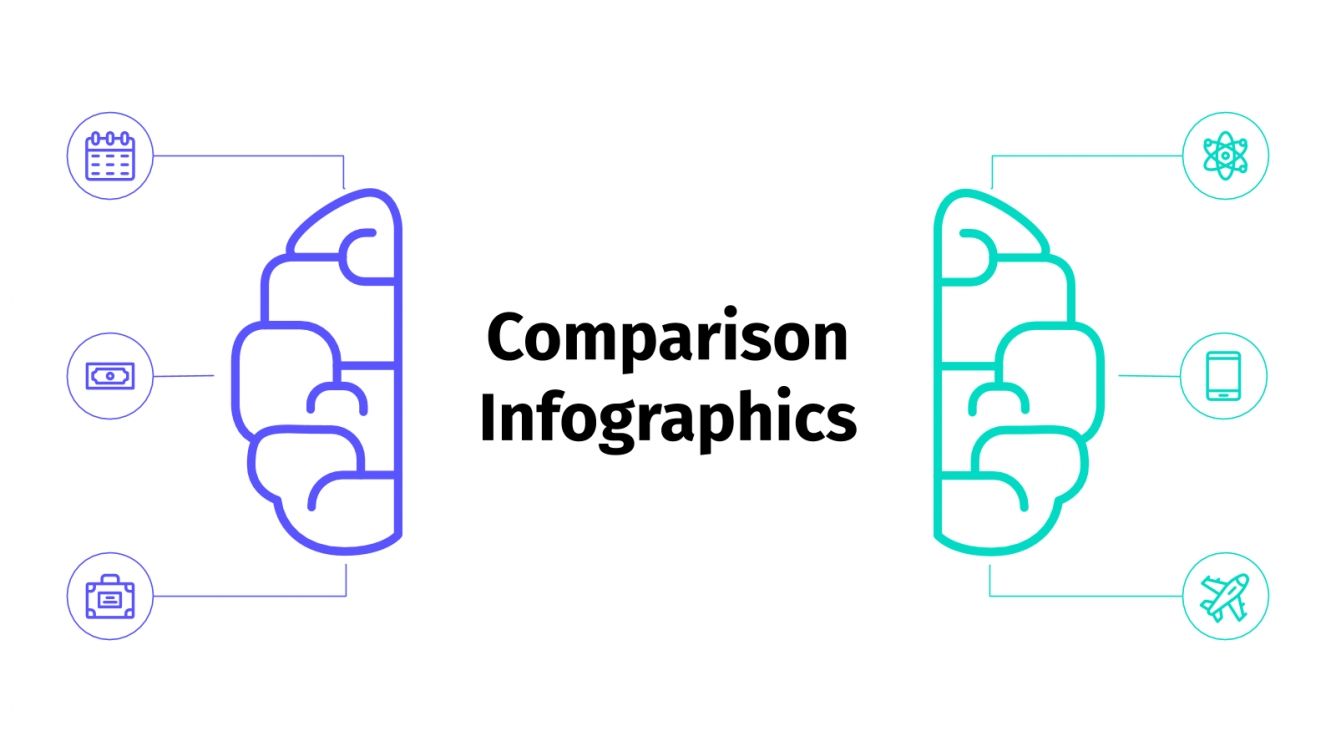 Comparison Infographics