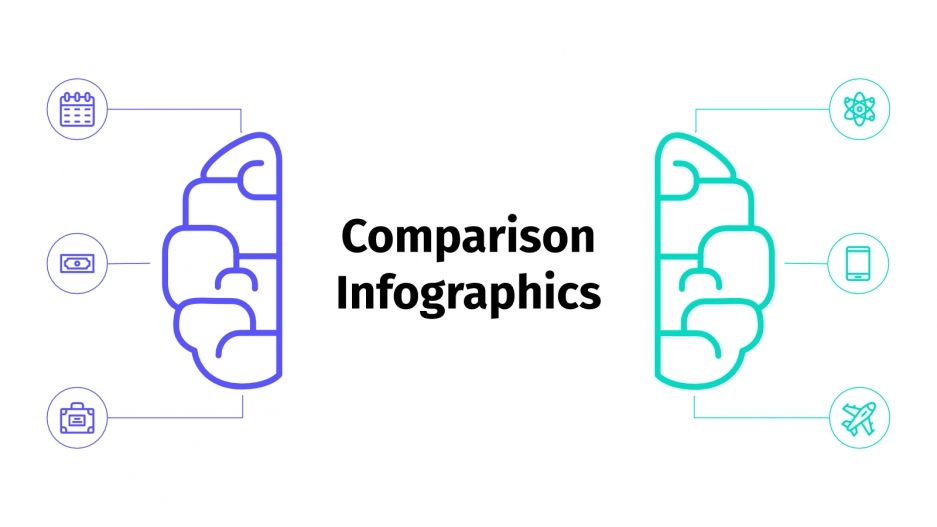 Comparison Infographics