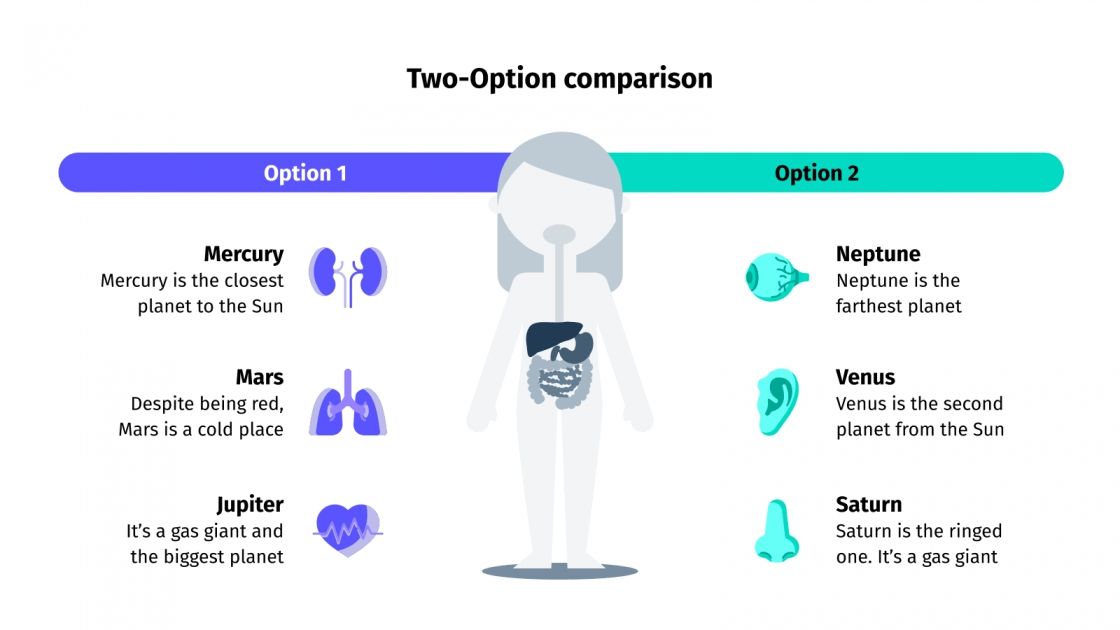 Two-Option comparison

Option 1

Mercury
Mercury is the closest planet to the Sun

Mars
Despite being red, Mars is a cold place

Jupiter
It's a gas giant and the biggest planet

Option 2

Neptune
Neptune is the farthest planet

Venus
Venus is the second planet from the Sun

Saturn
Saturn is the ringed one. It's a gas giant