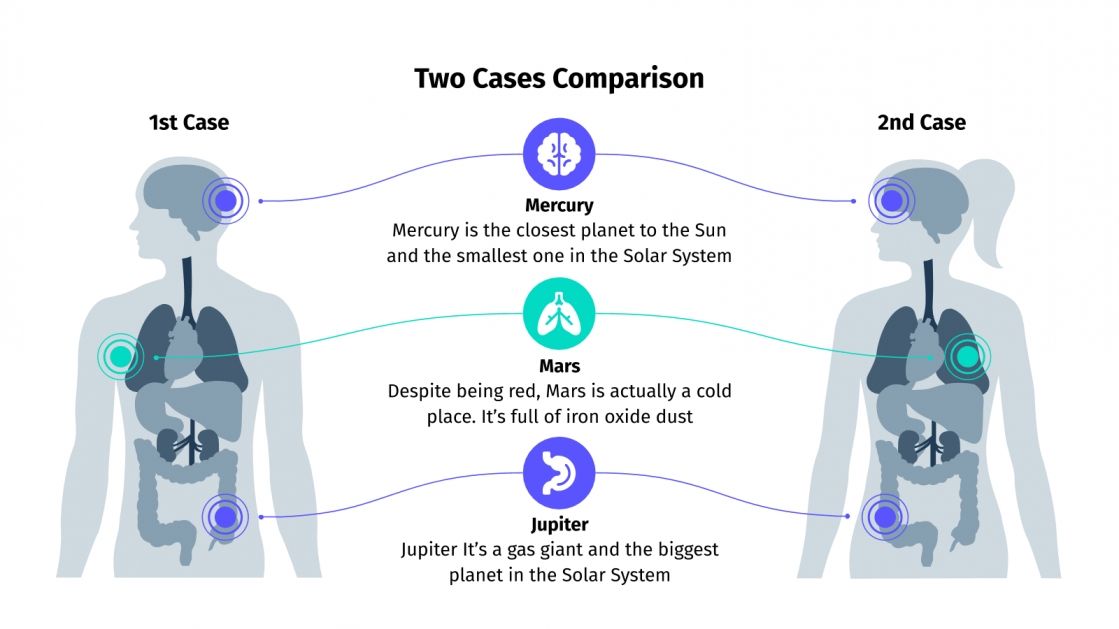 Two Cases Comparison

1st Case

2nd Case

Mercury
Mercury is the closest planet to the Sun and the smallest one in the Solar System

Mars
Despite being red, Mars is actually a cold place. It's full of iron oxide dust

Jupiter
Jupiter It's a gas giant and the biggest planet in the Solar System