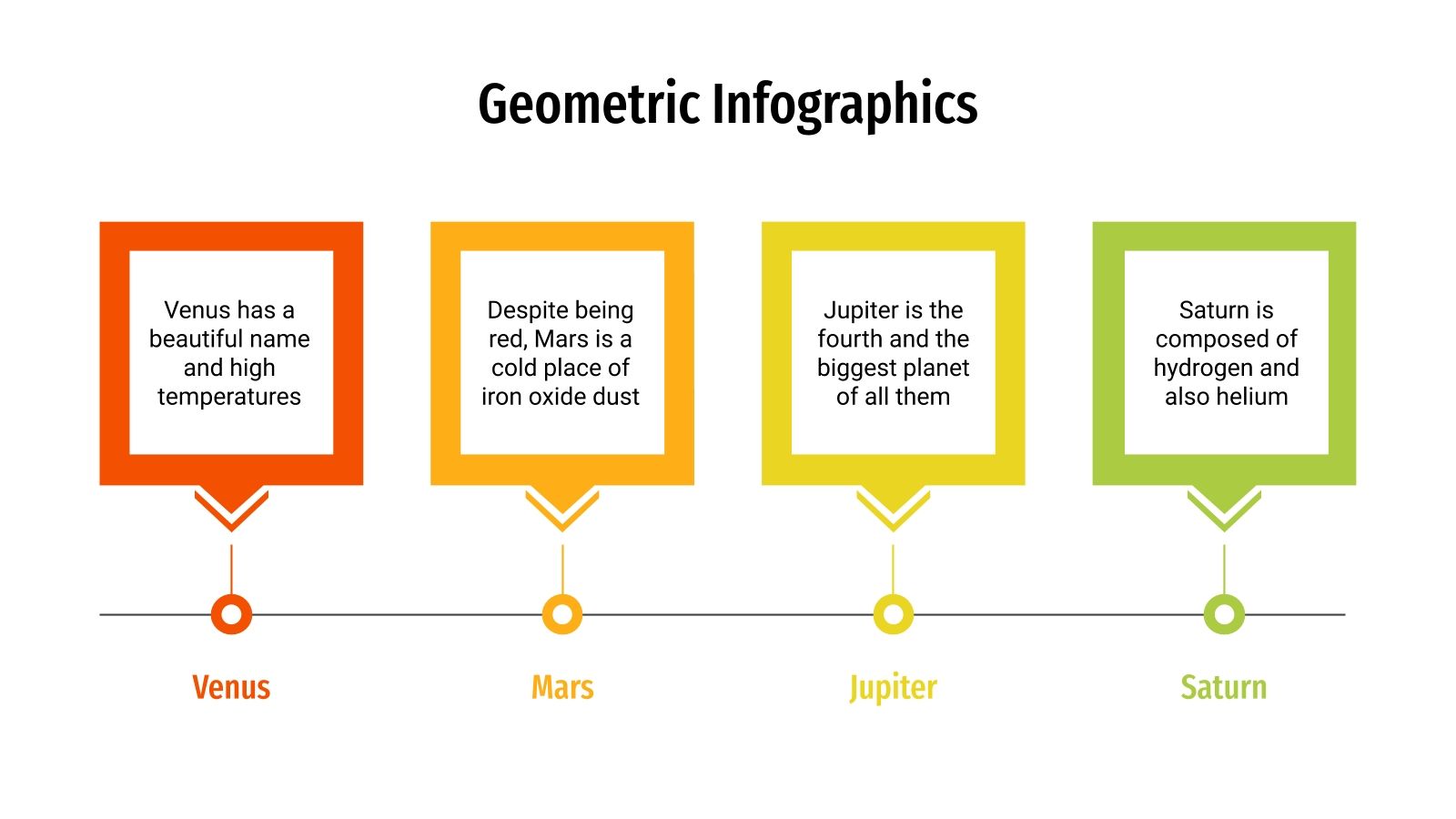 Geometric Infographics

Venus has a beautiful name and high temperatures

Despite being red, Mars is a cold place of iron oxide dust

Jupiter is the fourth and the biggest planet of all them

Saturn is composed of hydrogen and also helium

Venus

Mars

Jupiter

Saturn