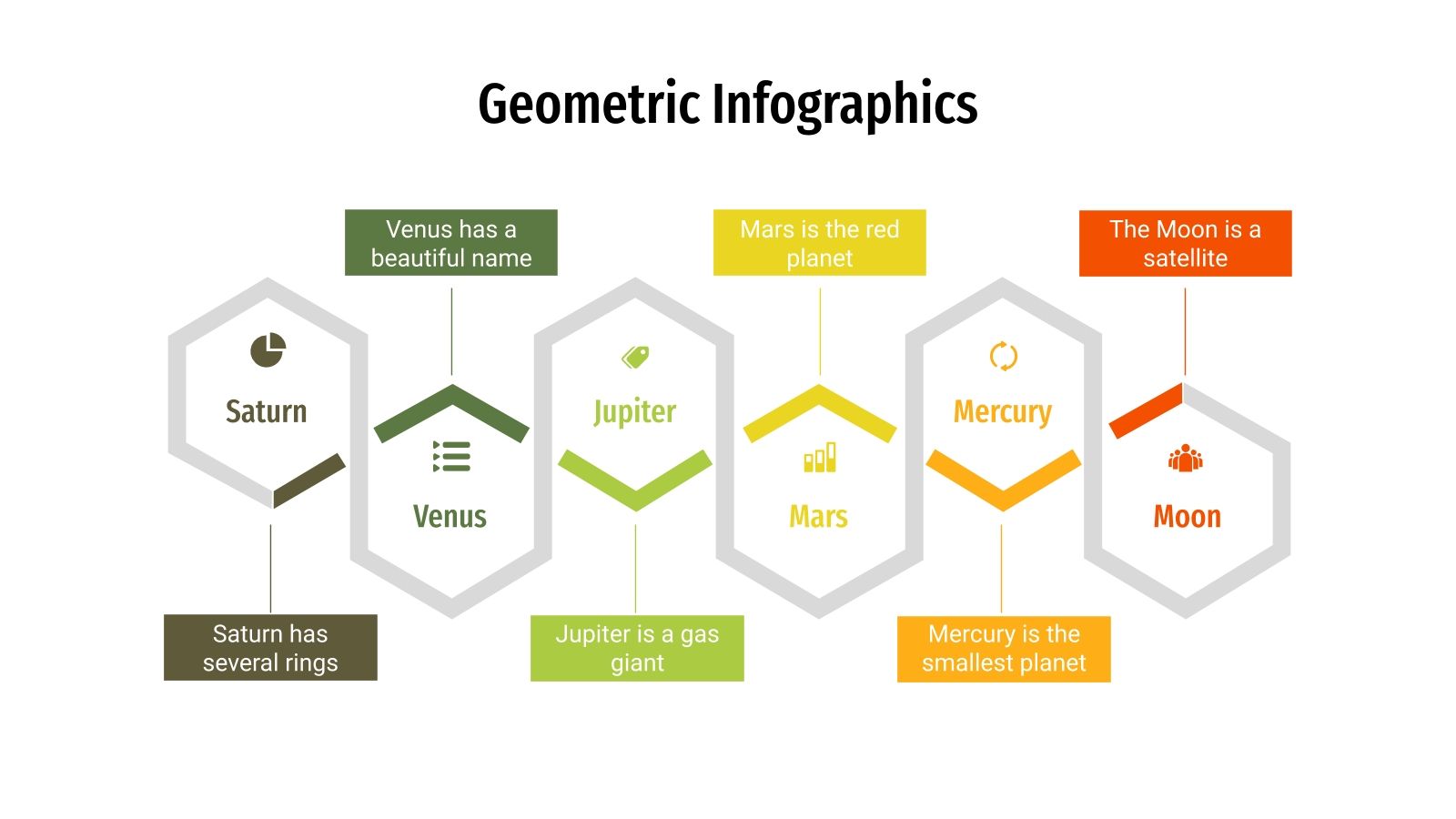 Geometric Infographics

Venus has a beautiful name

Mars is the red planet

The Moon is a satellite

Saturn

Venus

Jupiter

Mars

Mercury

Moon

Saturn has several rings

Jupiter is a gas giant

Mercury is the smallest planet