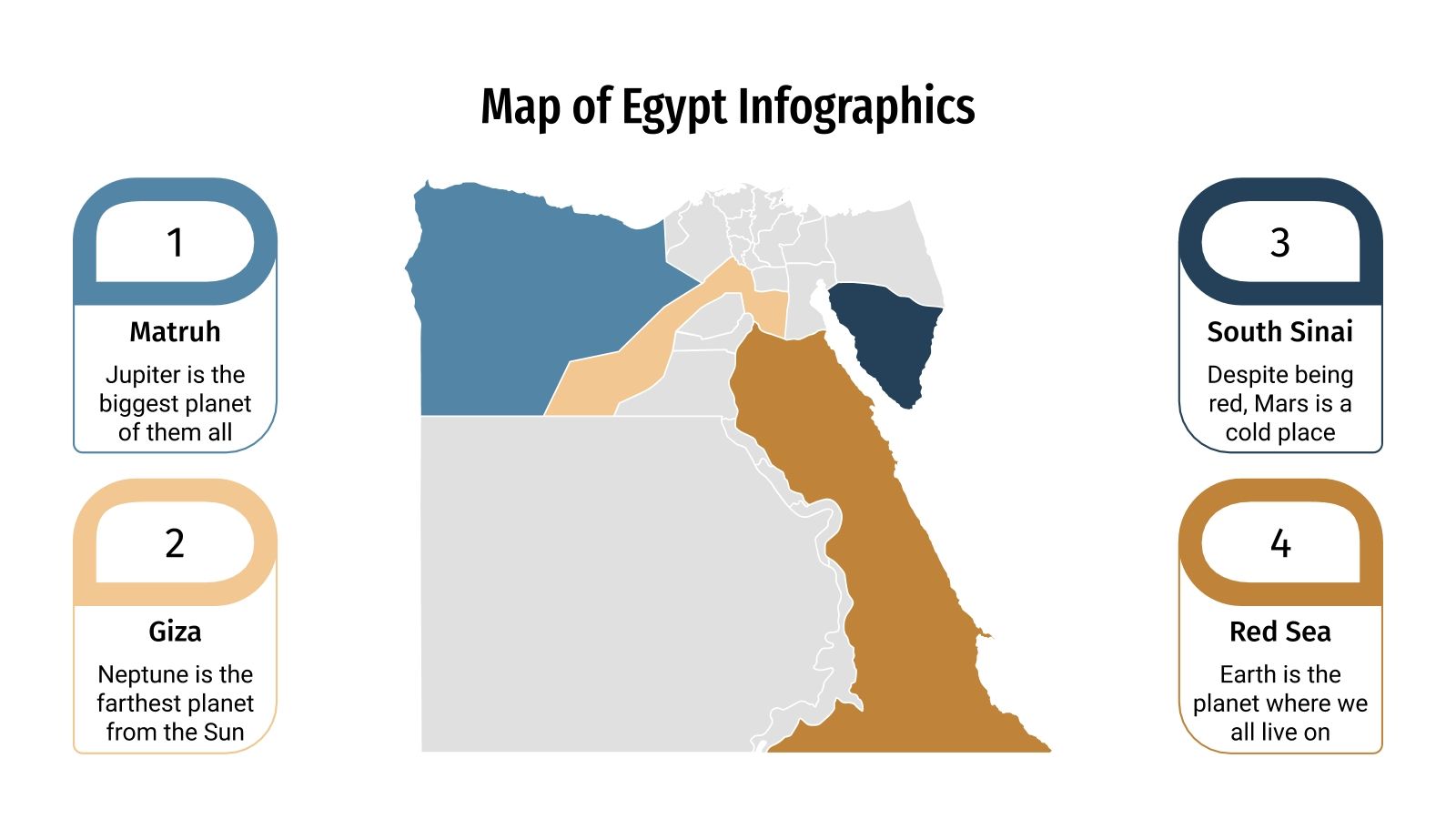 Map of Egypt Infographics

1

Matruh

Jupiter is the biggest planet of them all

2

Giza

Neptune is the farthest planet from the Sun

3

South Sinai

Despite being red, Mars is a cold place

4

Red Sea

Earth is the planet where we all live on