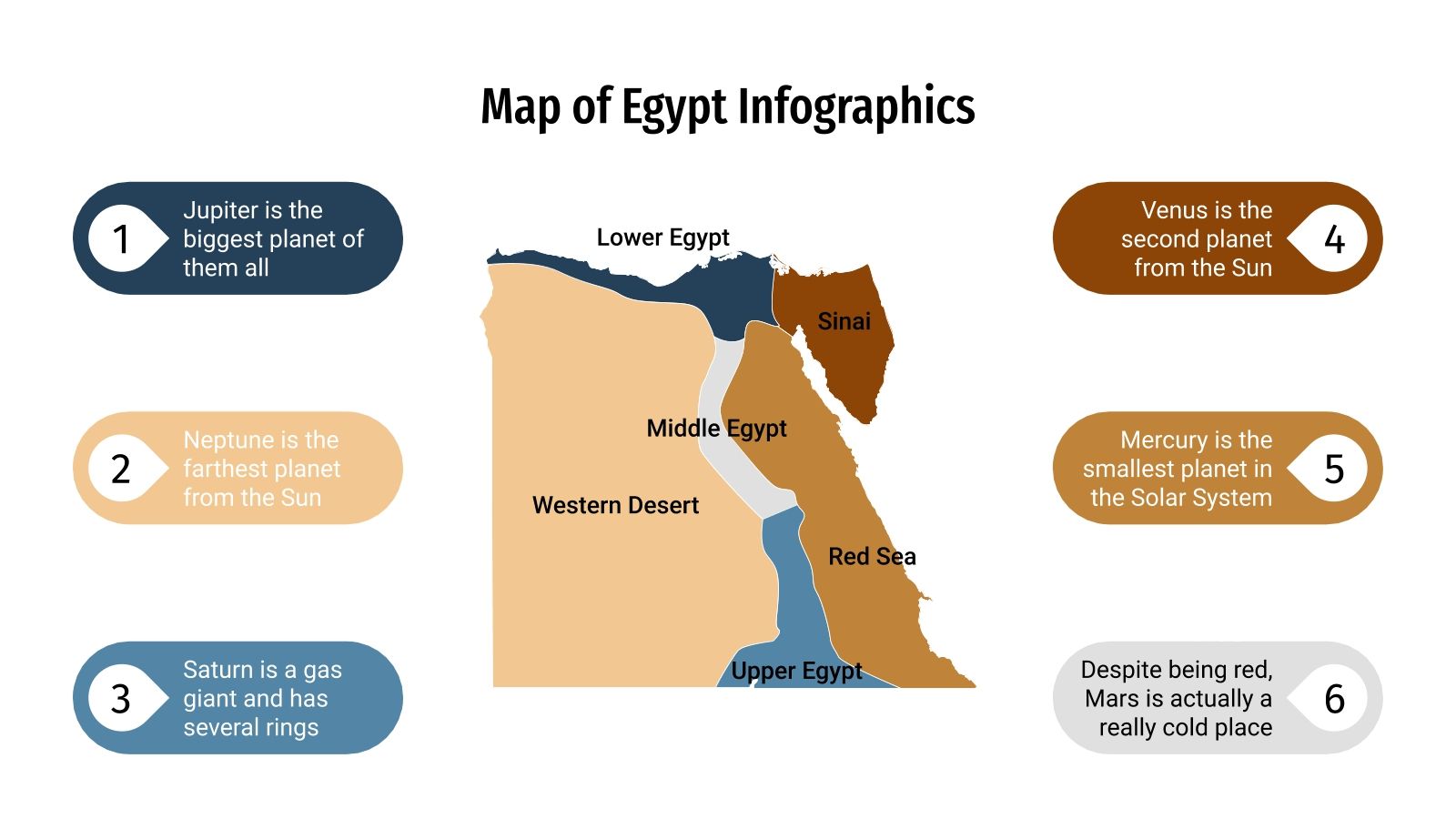 Map of Egypt Infographics

1 Jupiter is the biggest planet of them all

2 Neptune is the farthest planet from the Sun

3 Saturn is a gas giant and has several rings

Lower Egypt

Sinai

Middle Egypt

Western Desert

Red Sea

Upper Egypt

Venus is the second planet from the Sun 4

Mercury is the smallest planet in the Solar System 5

Despite being red, Mars is actually a really cold place 6