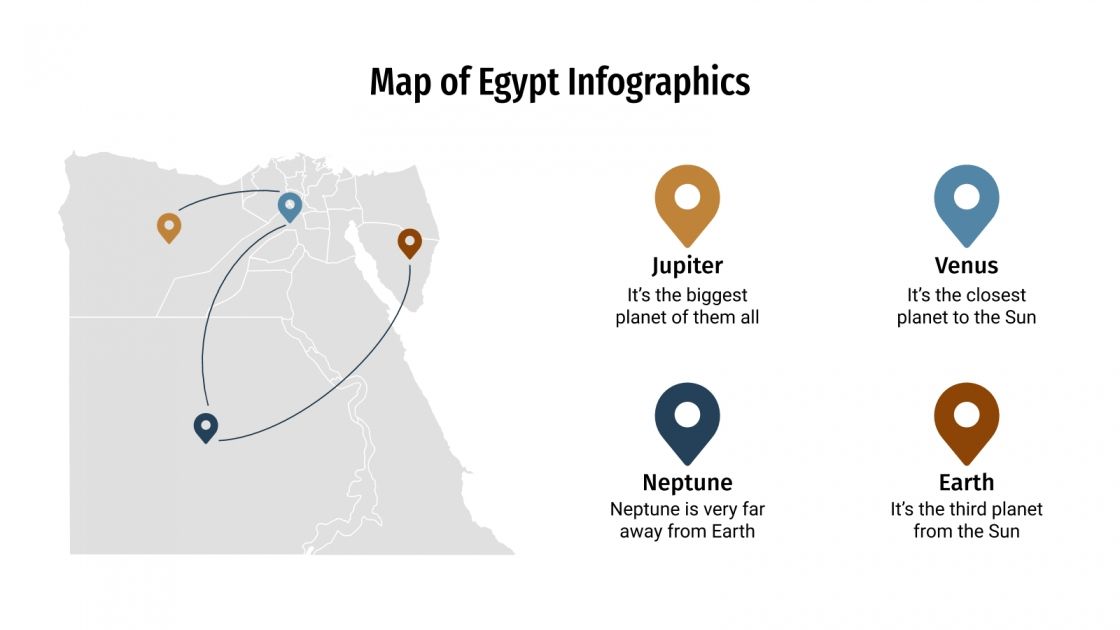 Map of Egypt Infographics

Jupiter
It's the biggest planet of them all

Venus
It's the closest planet to the Sun

Neptune
Neptune is very far away from Earth

Earth
It's the third planet from the Sun