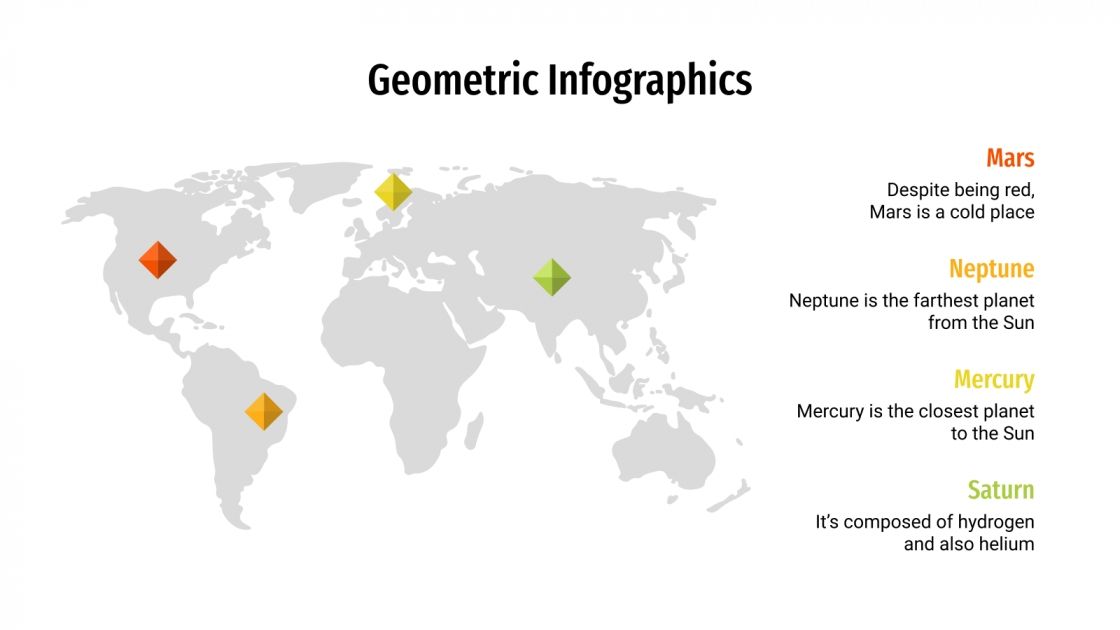 Geometric Infographics

Mars
Despite being red, Mars is a cold place

Neptune
Neptune is the farthest planet from the Sun

Mercury
Mercury is the closest planet to the Sun

Saturn
It's composed of hydrogen and also helium