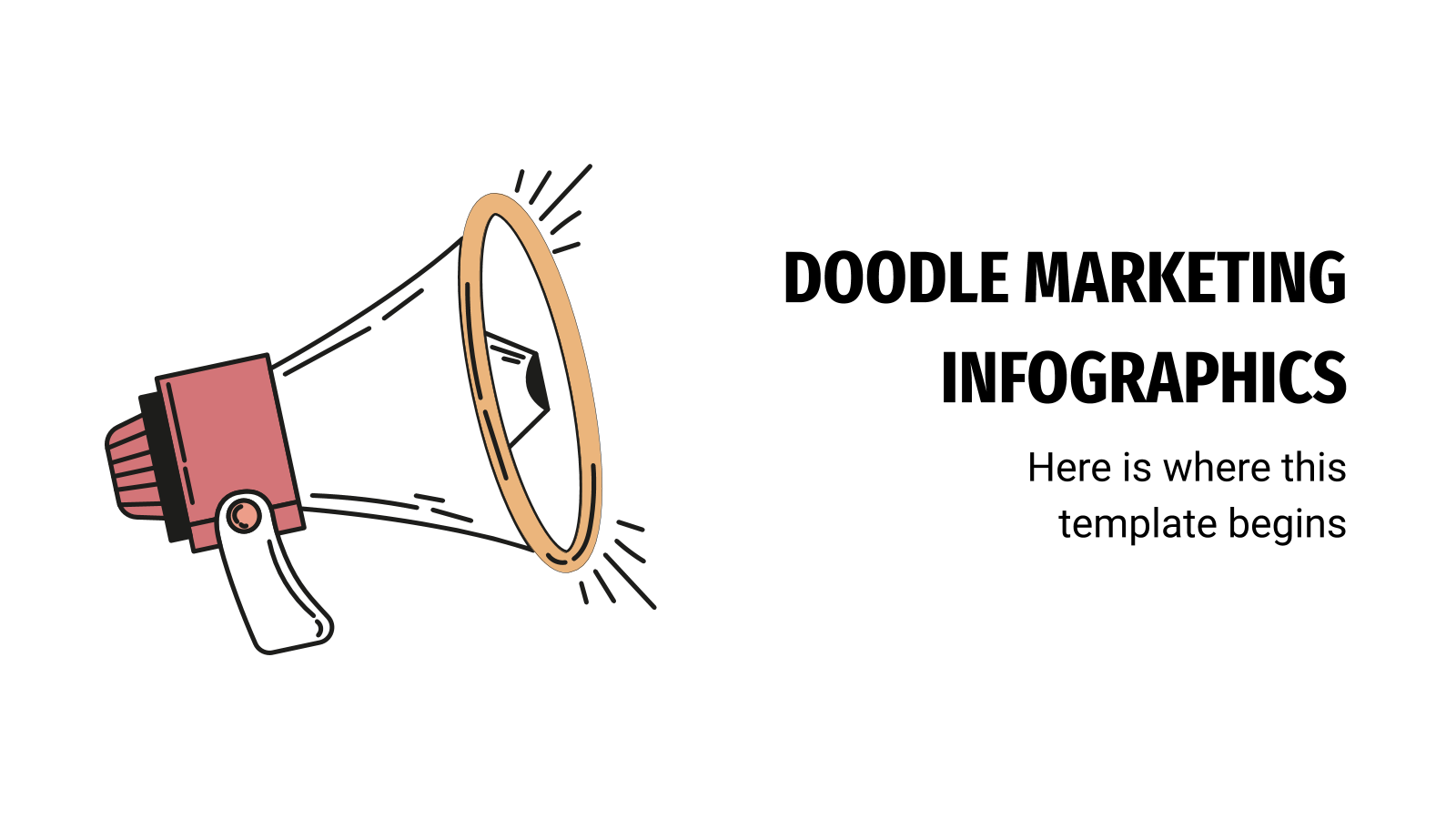 DOODLE MARKETING INFOGRAPHICS

Here is where this template begins