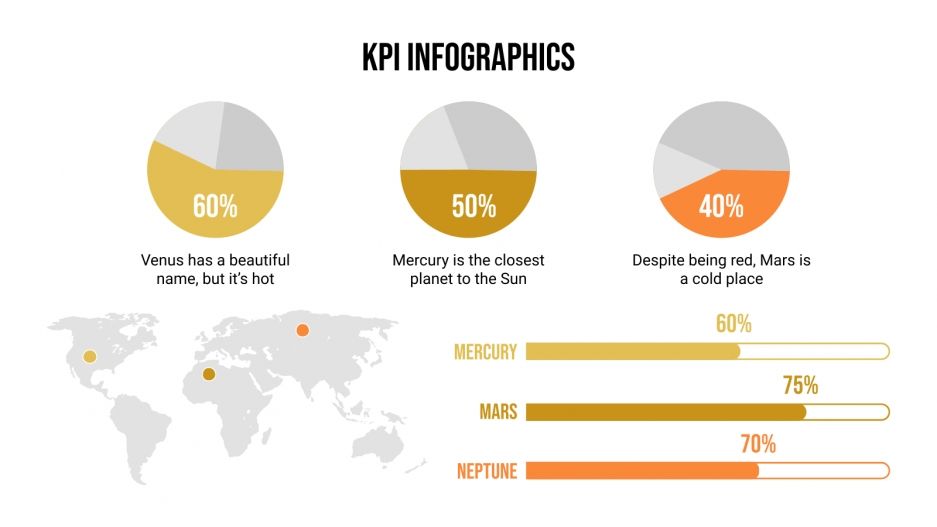 KPI INFOGRAPHICS

60%

Venus has a beautiful name, but it's hot

50%

Mercury is the closest planet to the Sun

40%

Despite being red, Mars is a cold place

60%

MERCURY

75%

MARS

70%

NEPTUNE