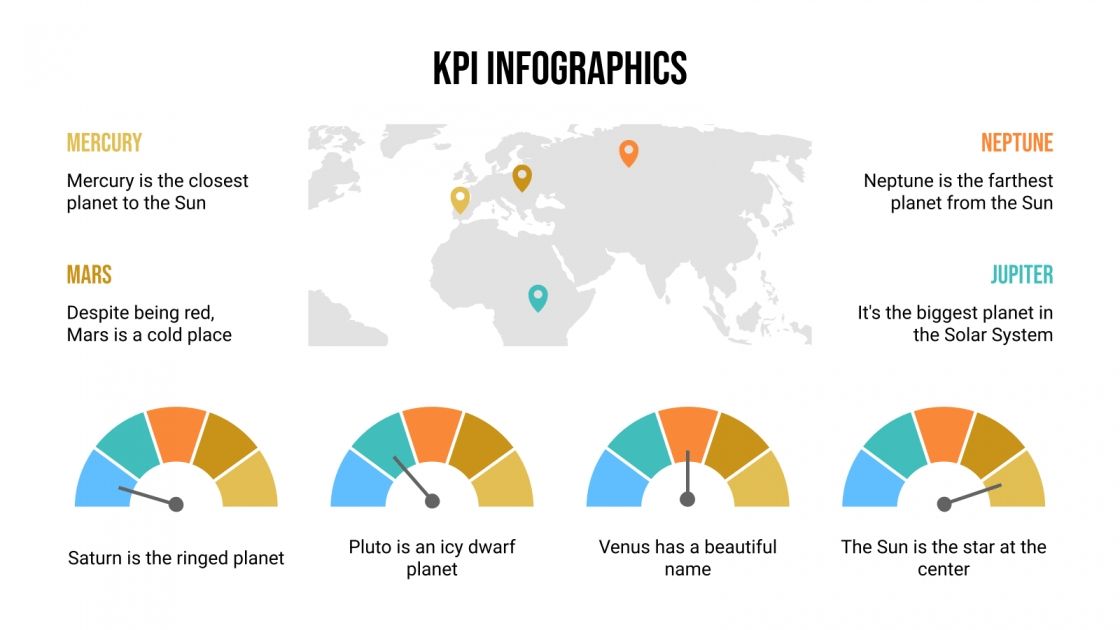 KPI INFOGRAPHICS

MERCURY

Mercury is the closest planet to the Sun

MARS

Despite being red, Mars is a cold place

NEPTUNE

Neptune is the farthest planet from the Sun

JUPITER

It's the biggest planet in the Solar System

Saturn is the ringed planet

Pluto is an icy dwarf planet

Venus has a beautiful name

The Sun is the star at the center