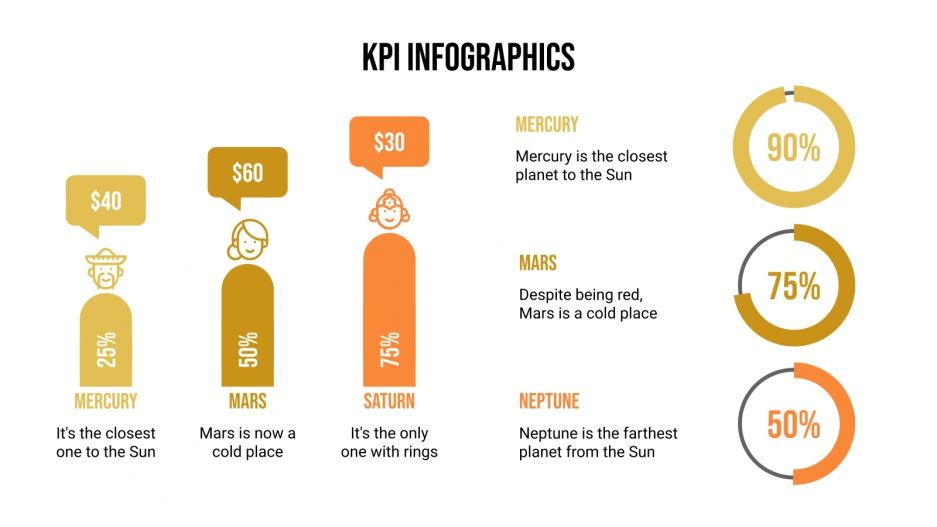 KPI INFOGRAPHICS

$40

25%

MERCURY

It's the closest one to the Sun

$60

50%

MARS

Mars is now a cold place

$30

75%

SATURN

It's the only one with rings

MERCURY

Mercury is the closest planet to the Sun

90%

MARS

Despite being red, Mars is a cold place

75%

NEPTUNE

Neptune is the farthest planet from the Sun

50%