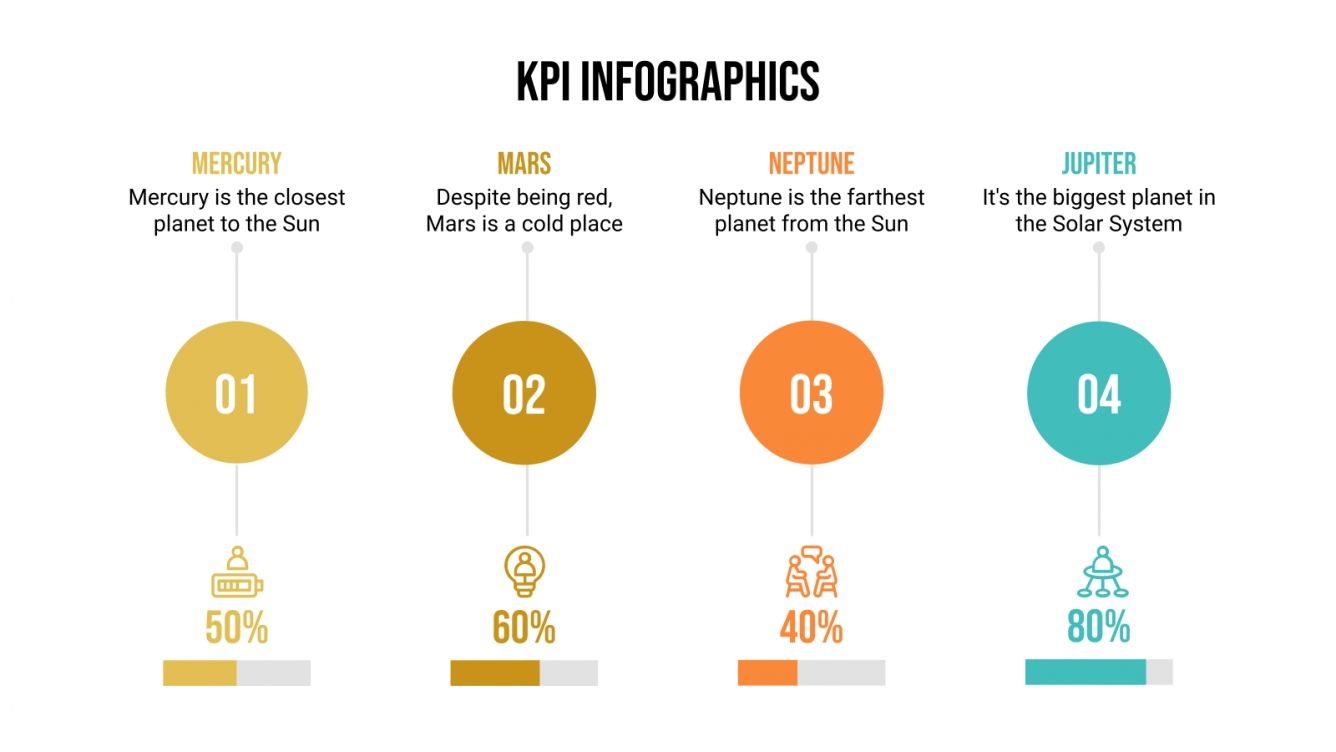 KPI INFOGRAPHICS

MERCURY
Mercury is the closest planet to the Sun

01

50%

MARS
Despite being red, Mars is a cold place

02

60%

NEPTUNE
Neptune is the farthest planet from the Sun

03

40%

JUPITER
It's the biggest planet in the Solar System

04

80%