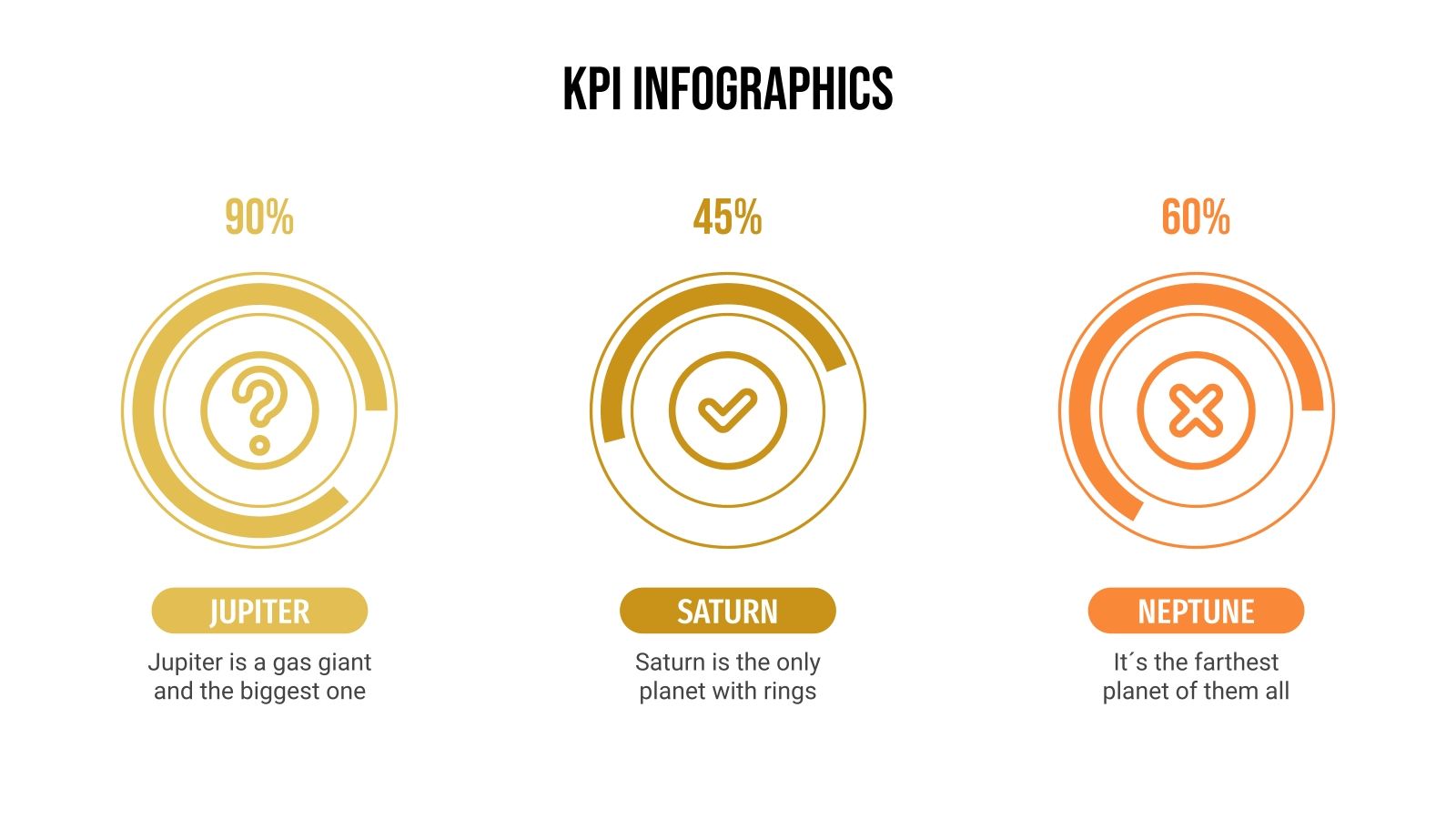 KPI INFOGRAPHICS

90%

JUPITER

Jupiter is a gas giant and the biggest one

45%

SATURN

Saturn is the only planet with rings

60%

NEPTUNE

It´s the farthest planet of them all