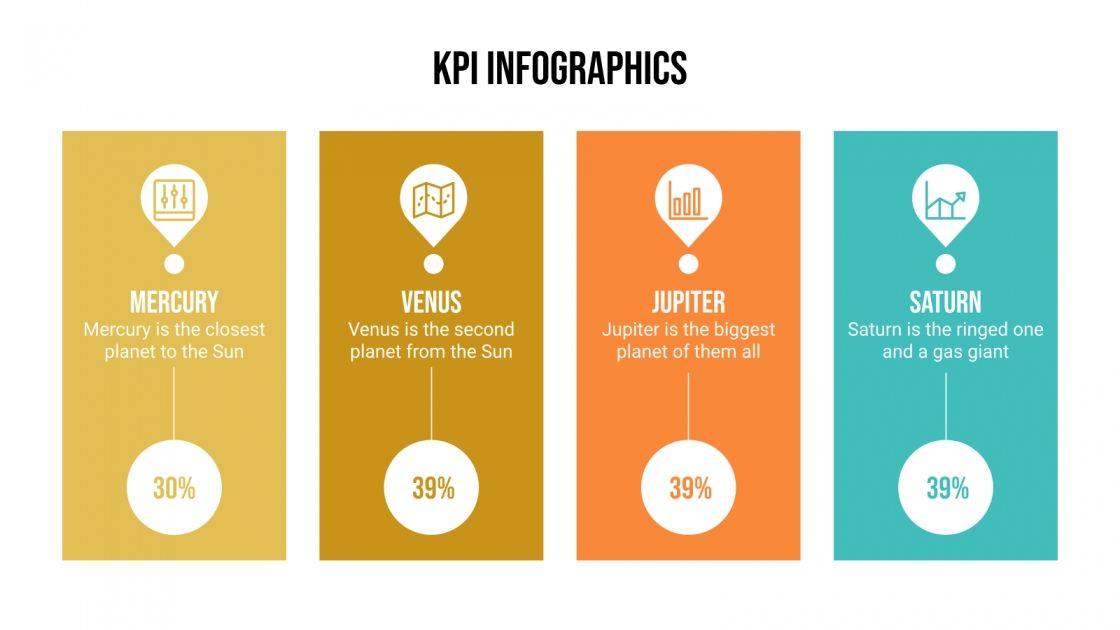 KPI INFOGRAPHICS

MERCURY
Mercury is the closest planet to the Sun

30%

VENUS
Venus is the second planet from the Sun

39%

JUPITER
Jupiter is the biggest planet of them all

39%

SATURN
Saturn is the ringed one and a gas giant

39%