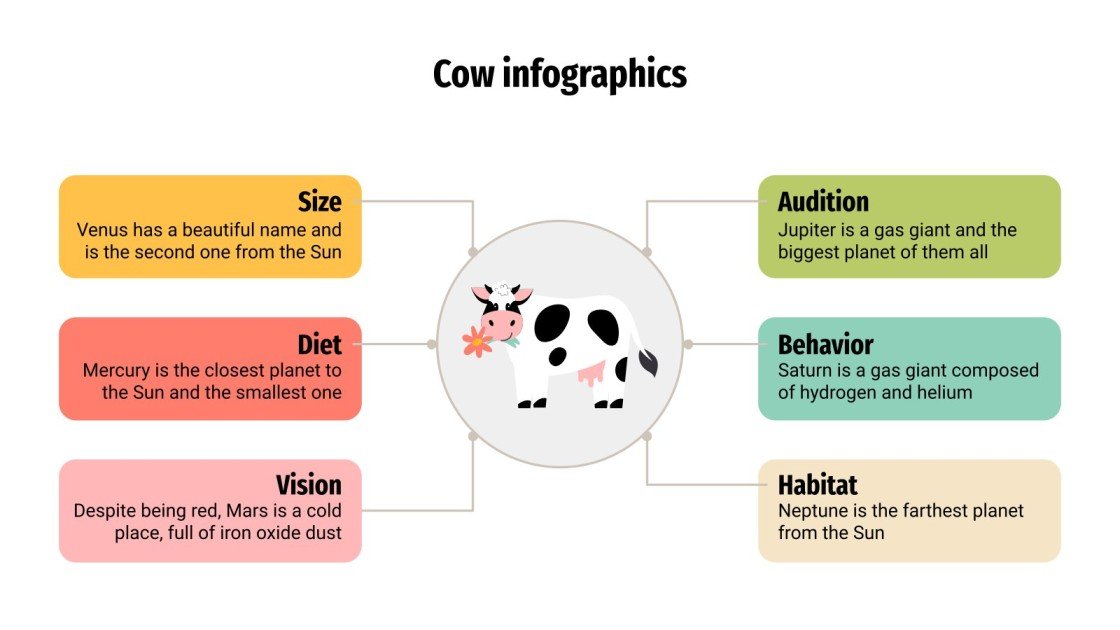 Cow infographics

Size
Venus has a beautiful name and is the second one from the Sun

Diet
Mercury is the closest planet to the Sun and the smallest one

Vision
Despite being red, Mars is a cold place, full of iron oxide dust

Audition
Jupiter is a gas giant and the biggest planet of them all

Behavior
Saturn is a gas giant composed of hydrogen and helium

Habitat
Neptune is the farthest planet from the Sun