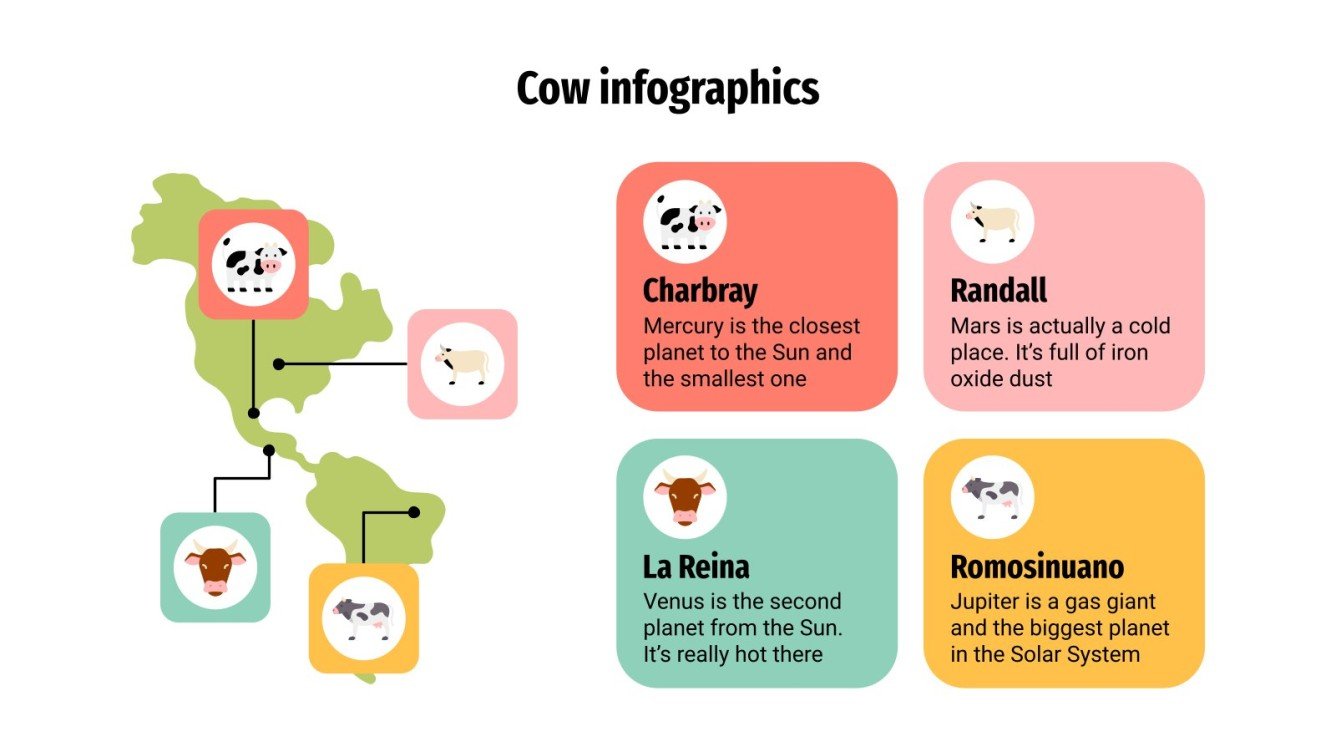 Cow infographics

Charbray
Mercury is the closest planet to the Sun and the smallest one

Randall
Mars is actually a cold place. It's full of iron oxide dust

La Reina
Venus is the second planet from the Sun. It's really hot there

Romosinuano
Jupiter is a gas giant and the biggest planet in the Solar System