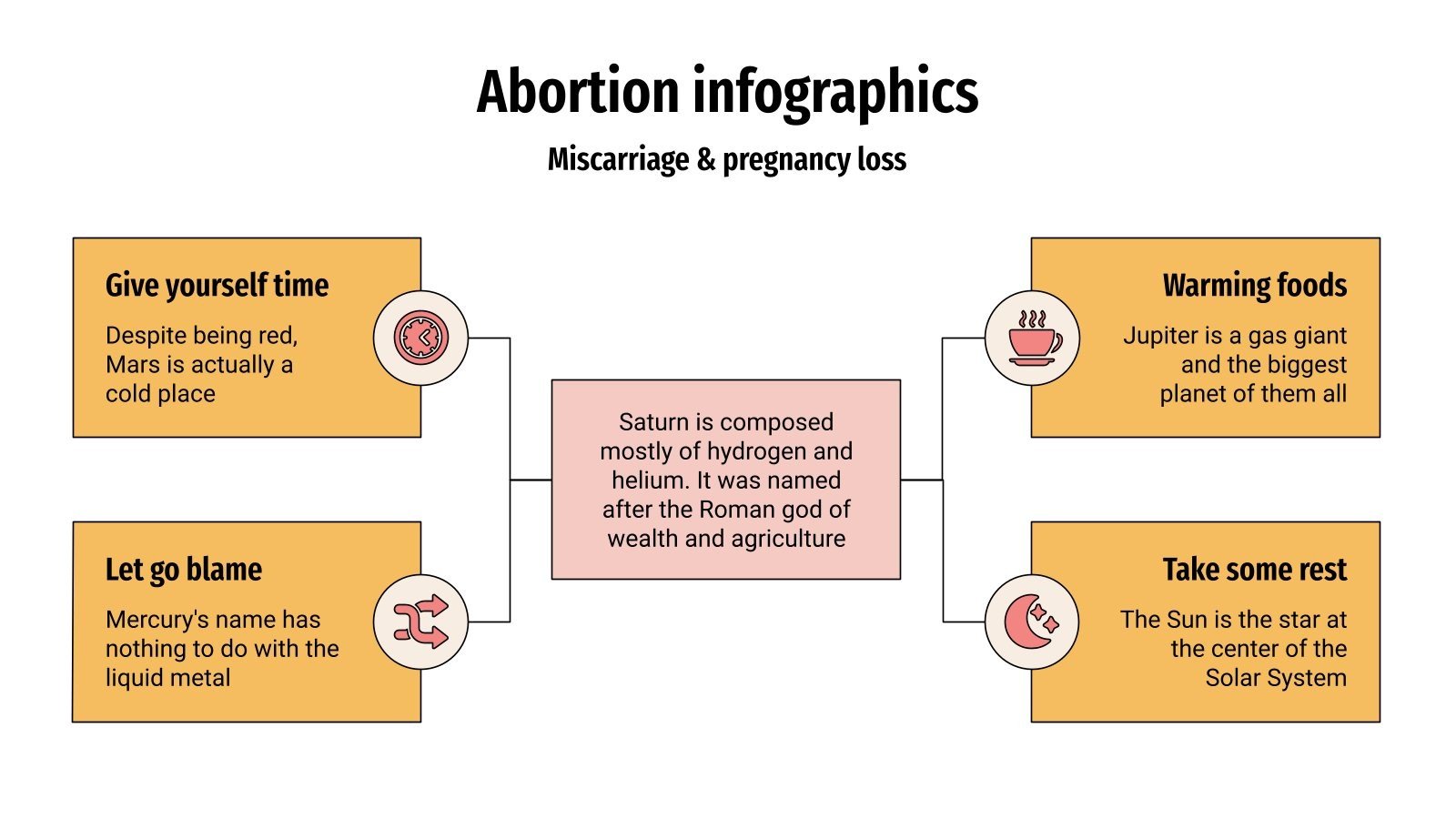 Abortion infographics

Miscarriage & pregnancy loss

Give yourself time

Despite being red, Mars is actually a cold place

Let go blame

Mercury's name has nothing to do with the liquid metal

Saturn is composed mostly of hydrogen and helium. It was named after the Roman god of wealth and agriculture

Warming foods

Jupiter is a gas giant and the biggest planet of them all

Take some rest

The Sun is the star at the center of the Solar System