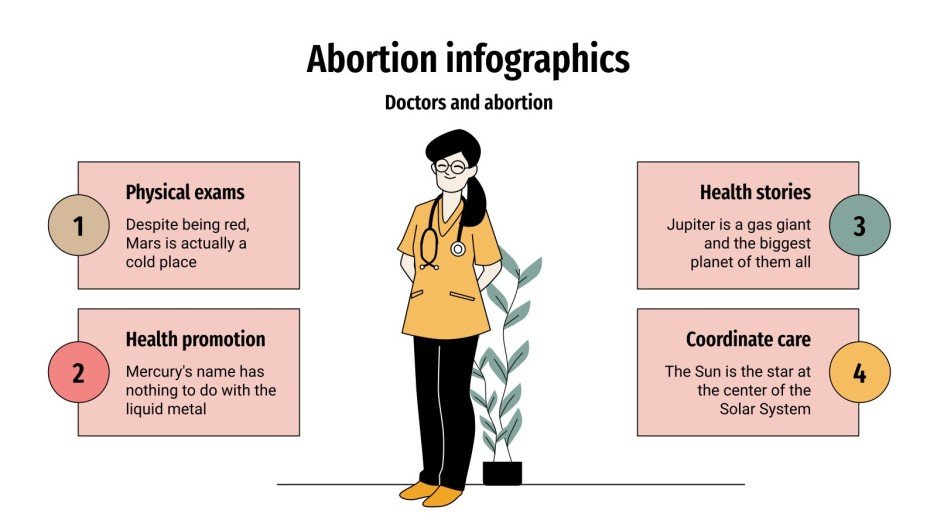 Abortion infographics

Doctors and abortion

1

Physical exams

Despite being red, Mars is actually a cold place

2

Health promotion

Mercury's name has nothing to do with the liquid metal

Health stories

Jupiter is a gas giant and the biggest planet of them all

3

Coordinate care

The Sun is the star at the center of the Solar System

4