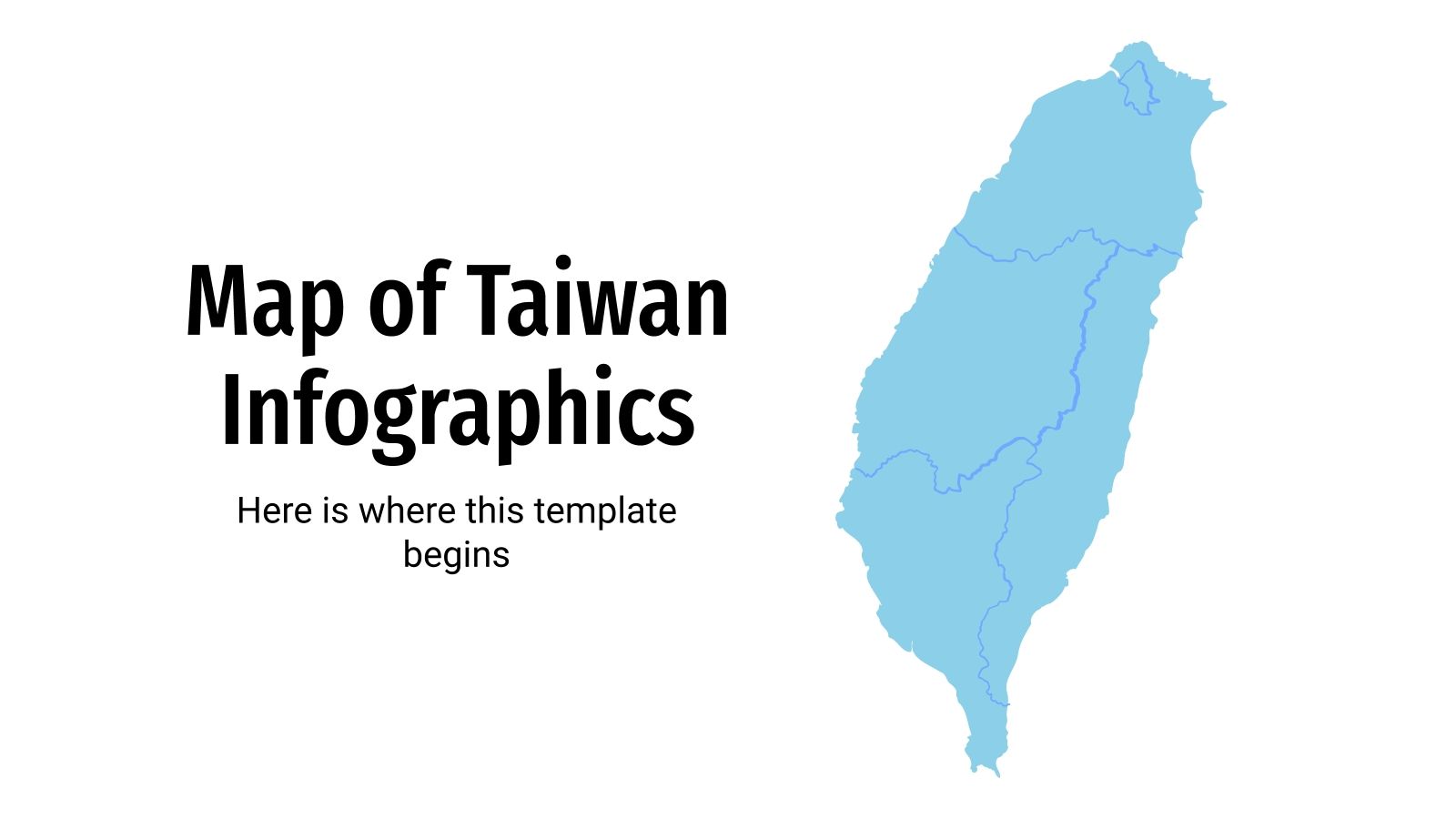 Map of Taiwan Infographics

Here is where this template begins