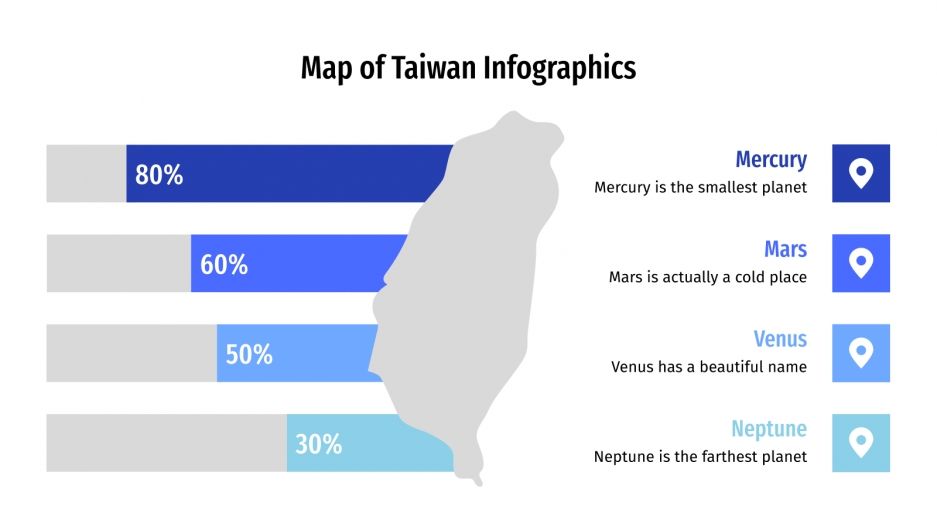 Map of Taiwan Infographics

80%

60%

50%

30%

Mercury
Mercury is the smallest planet

Mars
Mars is actually a cold place

Venus
Venus has a beautiful name

Neptune
Neptune is the farthest planet