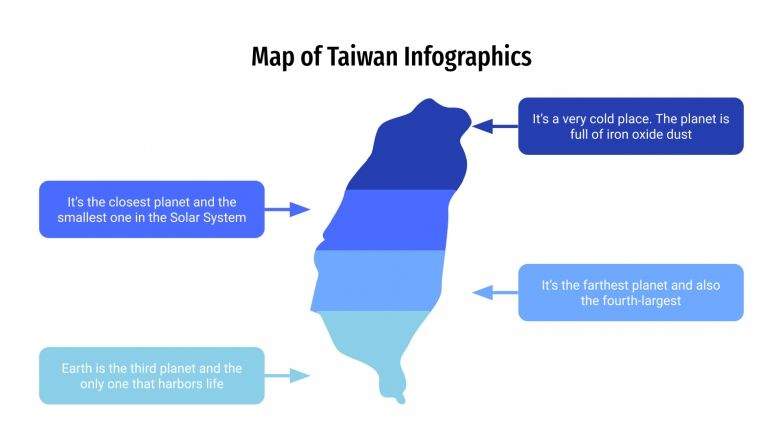 Map of Taiwan Infographics

It's a very cold place. The planet is full of iron oxide dust

It's the closest planet and the smallest one in the Solar System

It's the farthest planet and also the fourth-largest

Earth is the third planet and the only one that harbors life