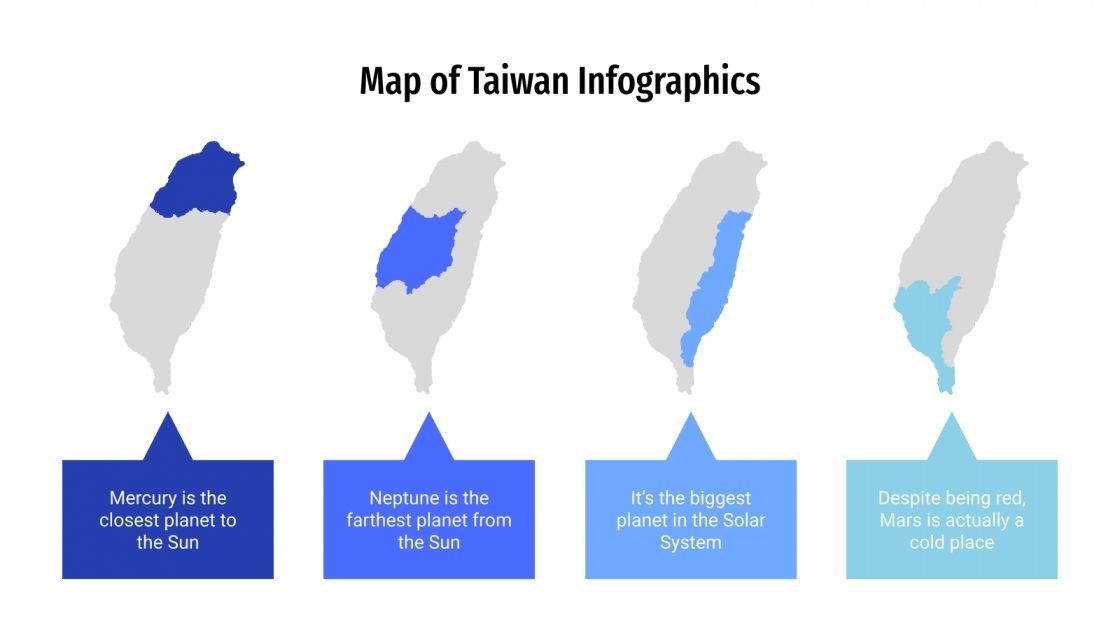 Map of Taiwan Infographics

Mercury is the closest planet to the Sun

Neptune is the farthest planet from the Sun

It's the biggest planet in the Solar System

Despite being red, Mars is actually a cold place