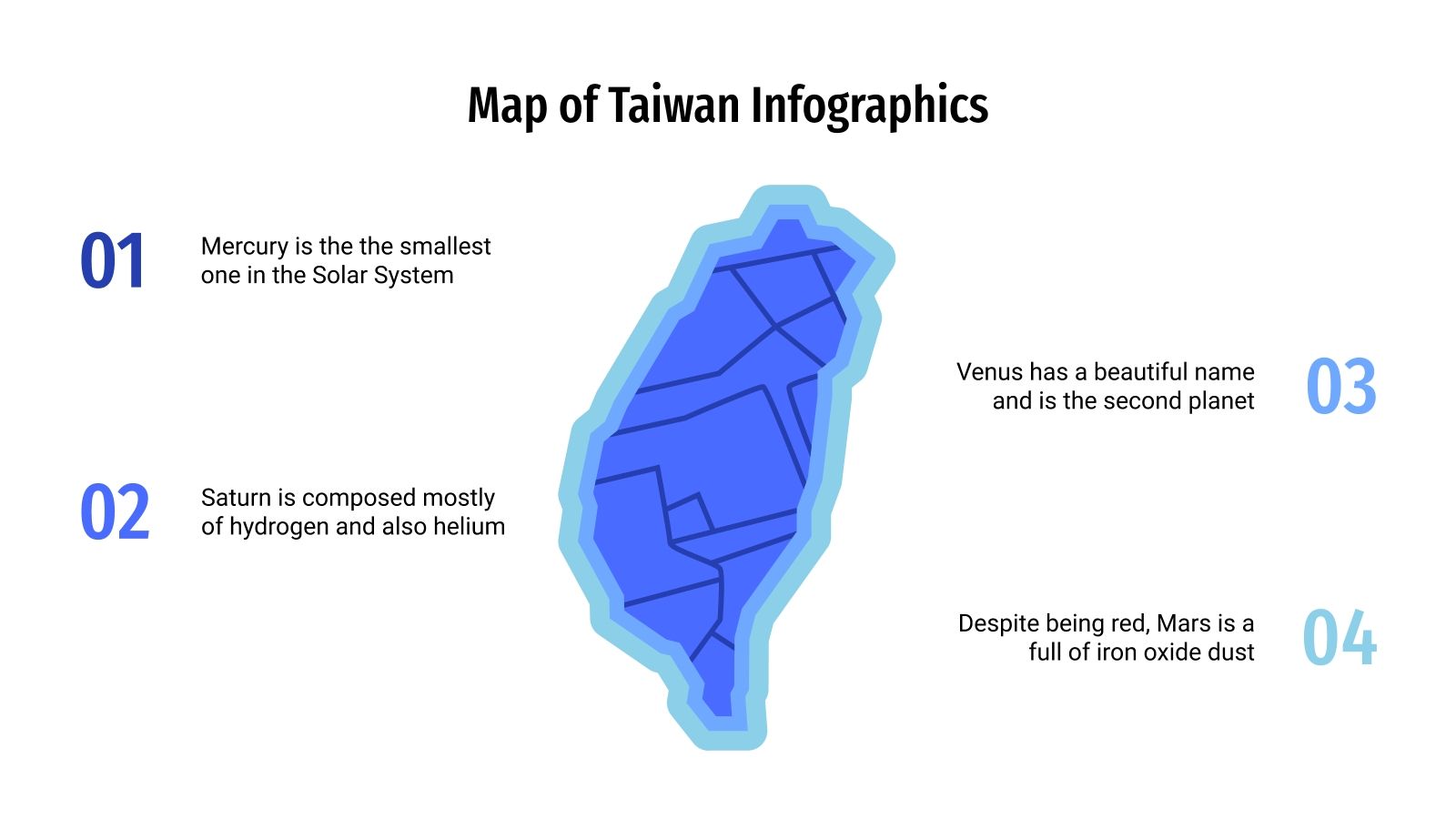 Map of Taiwan Infographics

01

Mercury is the the smallest one in the Solar System

02

Saturn is composed mostly of hydrogen and also helium

Venus has a beautiful name and is the second planet

03

Despite being red, Mars is a full of iron oxide dust

04