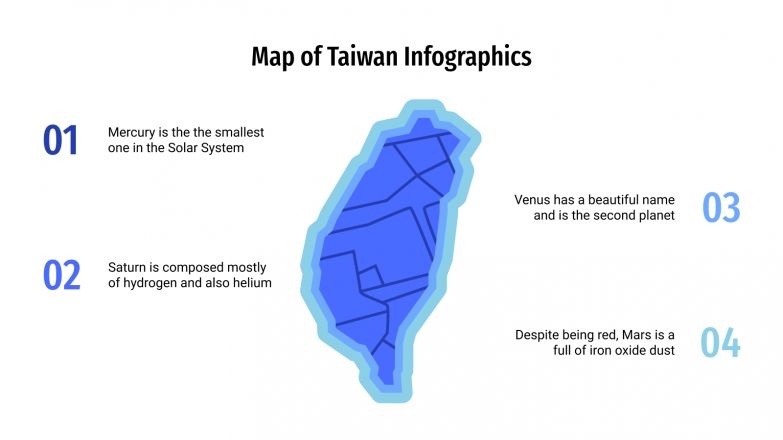 Map of Taiwan Infographics

01
Mercury is the the smallest one in the Solar System

02
Saturn is composed mostly of hydrogen and also helium

Venus has a beautiful name and is the second planet
03

Despite being red, Mars is a full of iron oxide dust
04