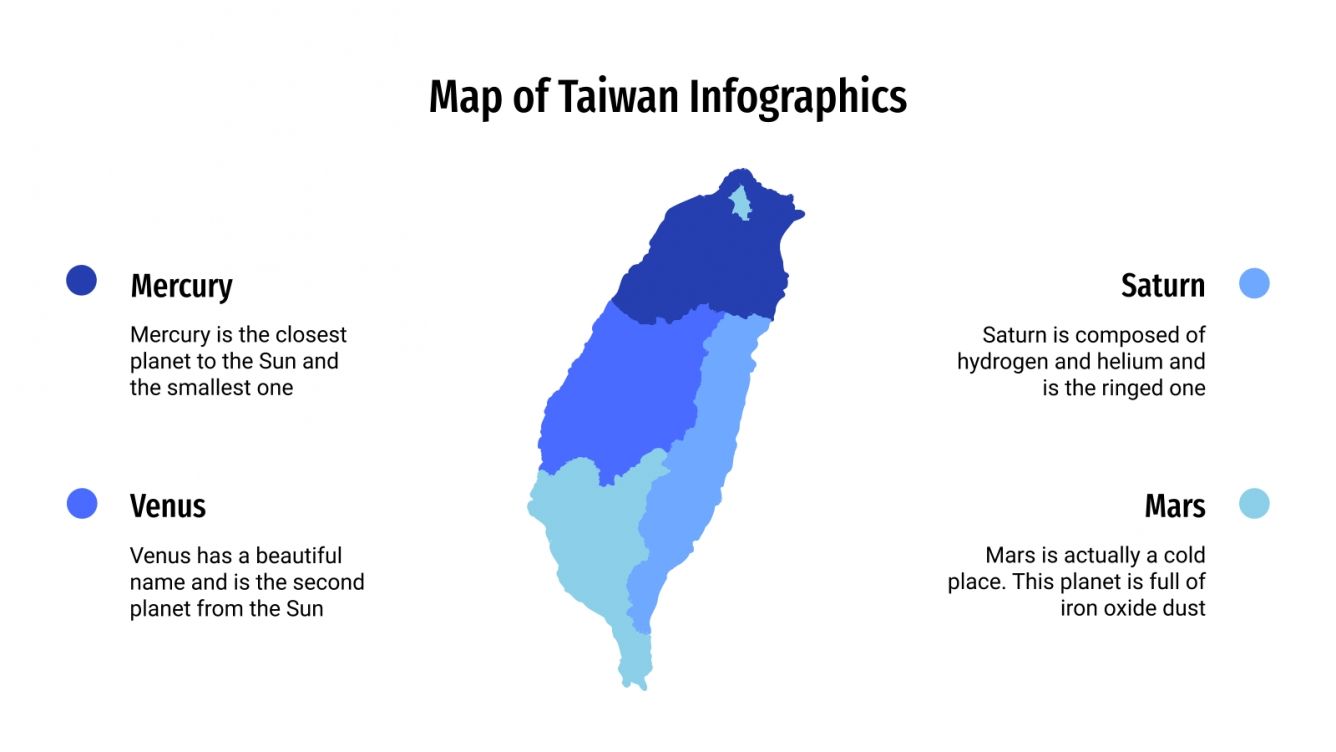 Map of Taiwan Infographics

Mercury

Mercury is the closest planet to the Sun and the smallest one

Venus

Venus has a beautiful name and is the second planet from the Sun

Saturn

Saturn is composed of hydrogen and helium and is the ringed one

Mars

Mars is actually a cold place. This planet is full of iron oxide dust