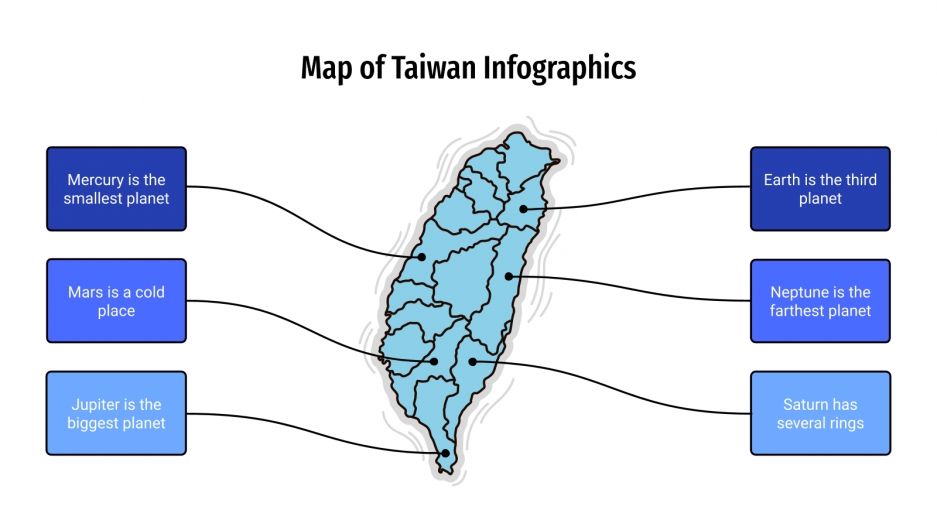 Map of Taiwan Infographics

Mercury is the smallest planet

Mars is a cold place

Jupiter is the biggest planet

Earth is the third planet

Neptune is the farthest planet

Saturn has several rings