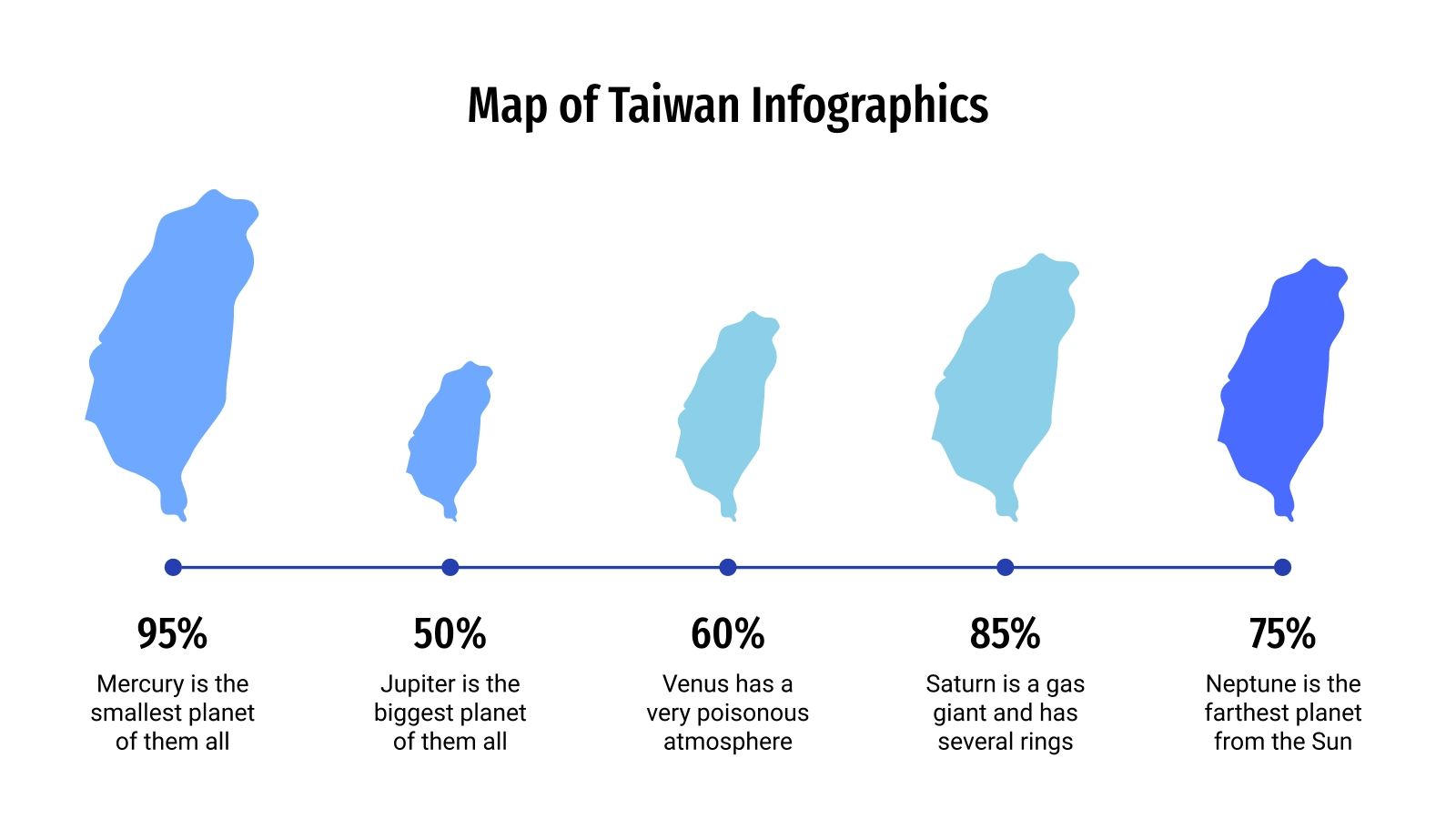 Map of Taiwan Infographics

95%
Mercury is the smallest planet of them all

50%
Jupiter is the biggest planet of them all

60%
Venus has a very poisonous atmosphere

85%
Saturn is a gas giant and has several rings

75%
Neptune is the farthest planet from the Sun